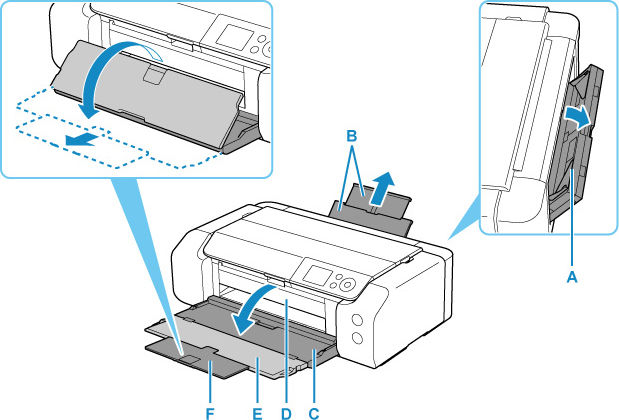 B

A

F E D C