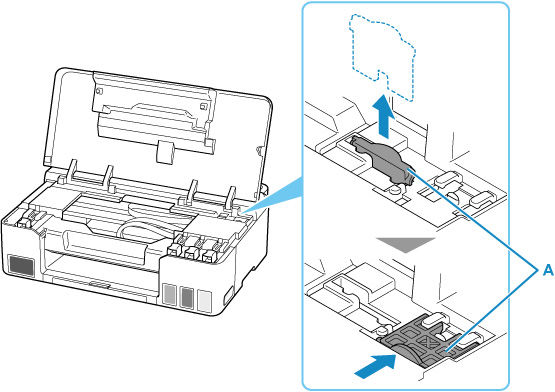 A