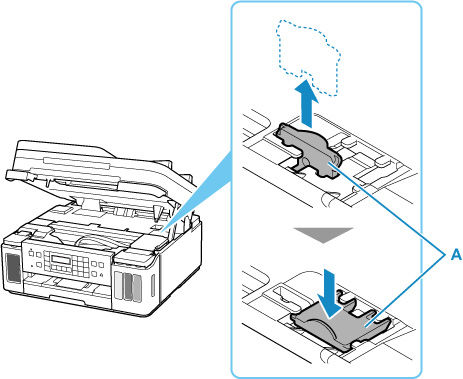 A