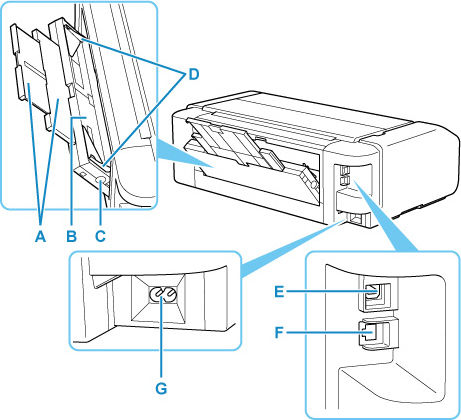 D

A B C

E

F

G