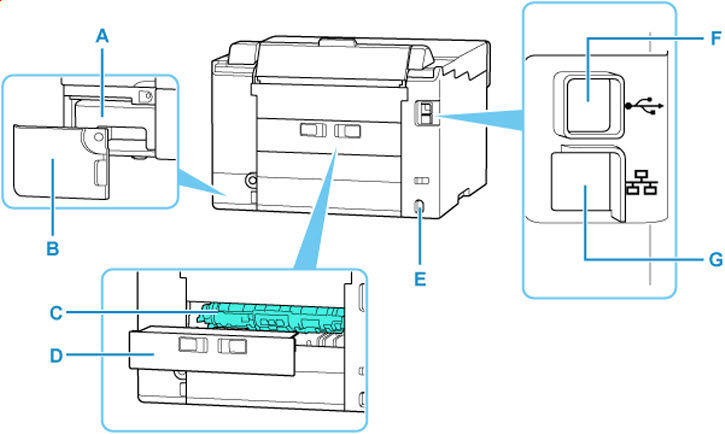 A
B
C
D
E
F
G