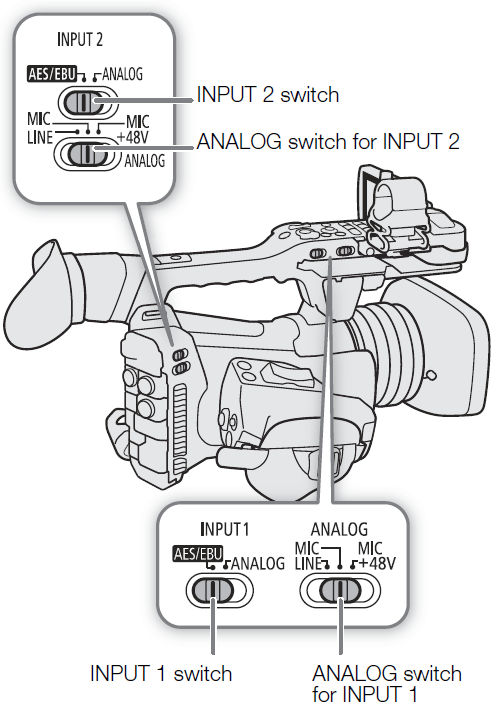 INPUT 2

AES/EBU ANALOG

INPUT 2 switch

MIC LINE MIC +48V ANALOG

ANALOG switch for INPUT 2

INPUT 1

AES/EBU ANALOG

ANALOG

MIC LINE MIC +48V

INPUT 1 switch

ANALOG switch for INPUT 1