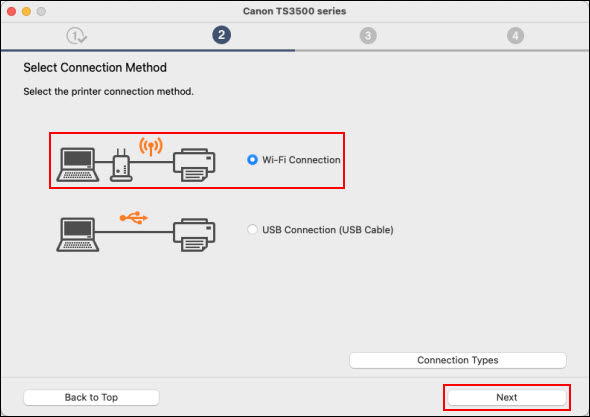 Canon TS3500 series

1 2 3 4

Select Connection Method

Select the printer connection method.

Wi-Fi Connection

USB Connection (USB Cable)

Connection Types

Back to Top

Next