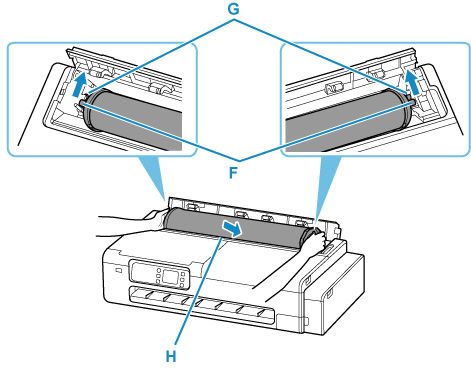 G
F
H