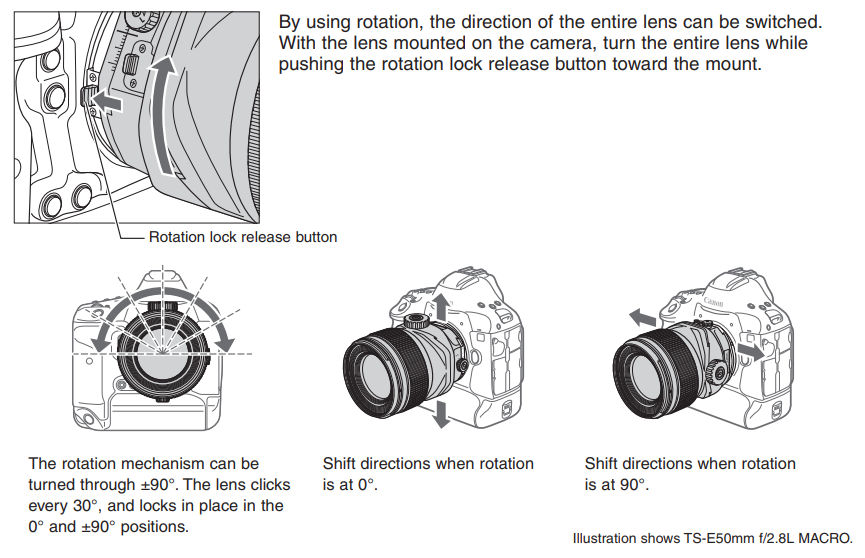 By using rotation, the direction of the entire lens can be switched. With the lens mounted on the camera, turn the entire lens while pushing the rotation lock release button toward the mount.

Rotation lock release button

Canon

The rotation mechanism can be turned through ±90°. The lens clicks every 30°, and locks in place in the 0° and ±90° positions.

Shift directions when rotation is at 0°.

Shift directions when rotation is at 90°.

Illustration shows TS-E50mm f/2.8L MACRO.