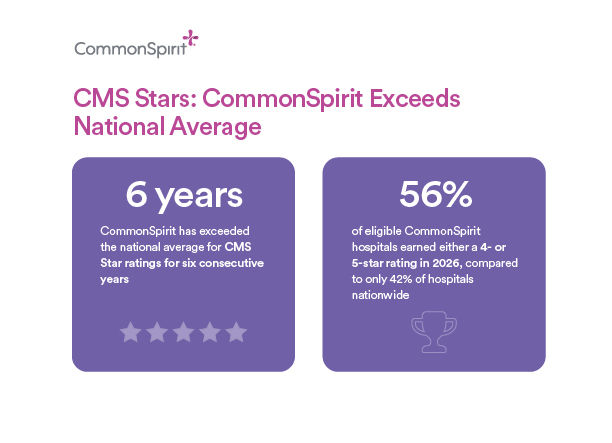 CommonSpirit

CMS Stars: CommonSpirit Exceeds National Average

6 years

CommonSpirit has exceeded the national average for CMS Star ratings for six consecutive years

56%

of eligible CommonSpirit hospitals earned either a 4- or 5-star rating in 2026, compared to only 42% of hospitals nationwide