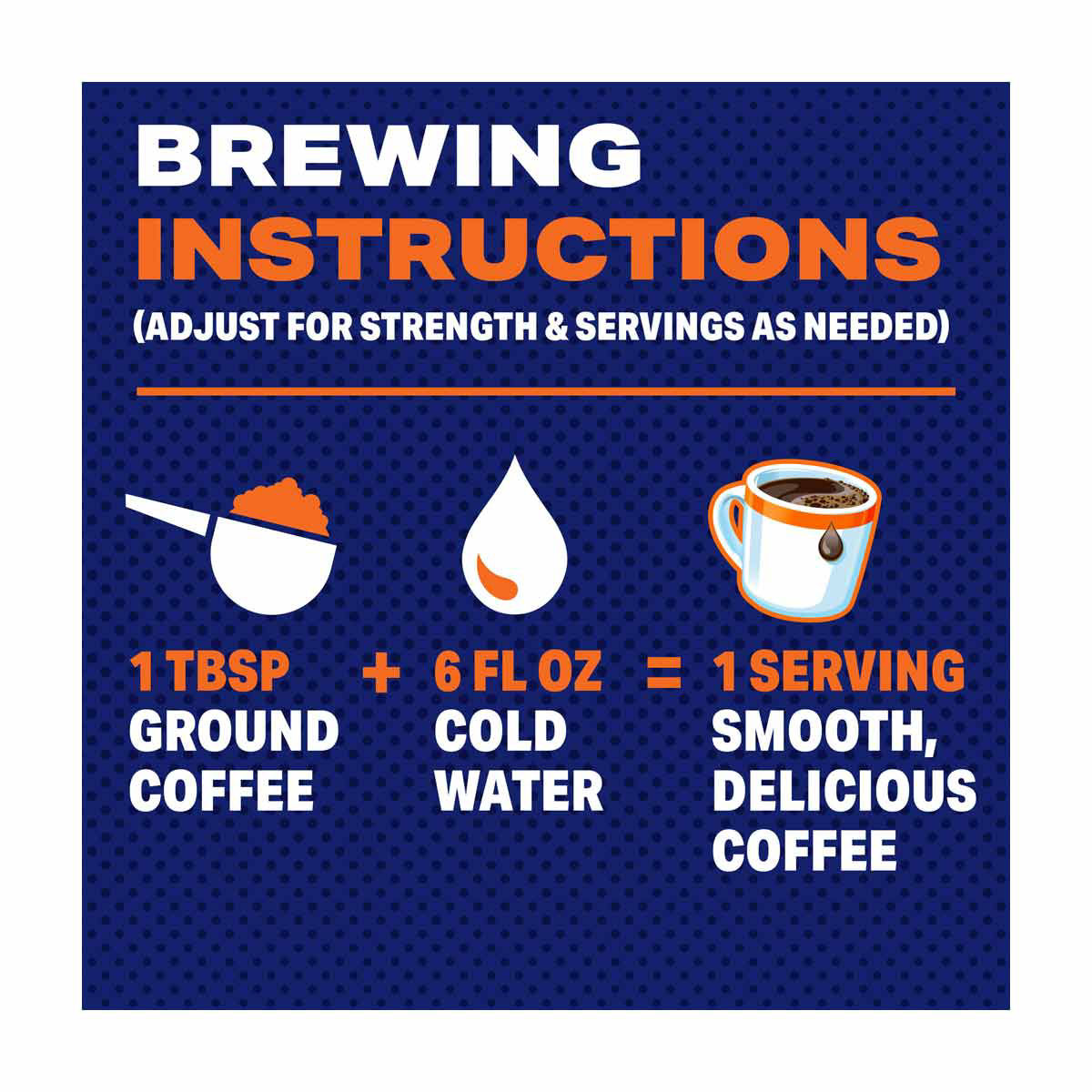 BREWING
INSTRUCTIONS
(ADJUST FOR STRENGTH & SERVINGS AS NEEDED)

1 TBSP
GROUND
COFFEE

+

6 FL OZ
COLD
WATER

=

1 SERVING
SMOOTH,
DELICIOUS
COFFEE