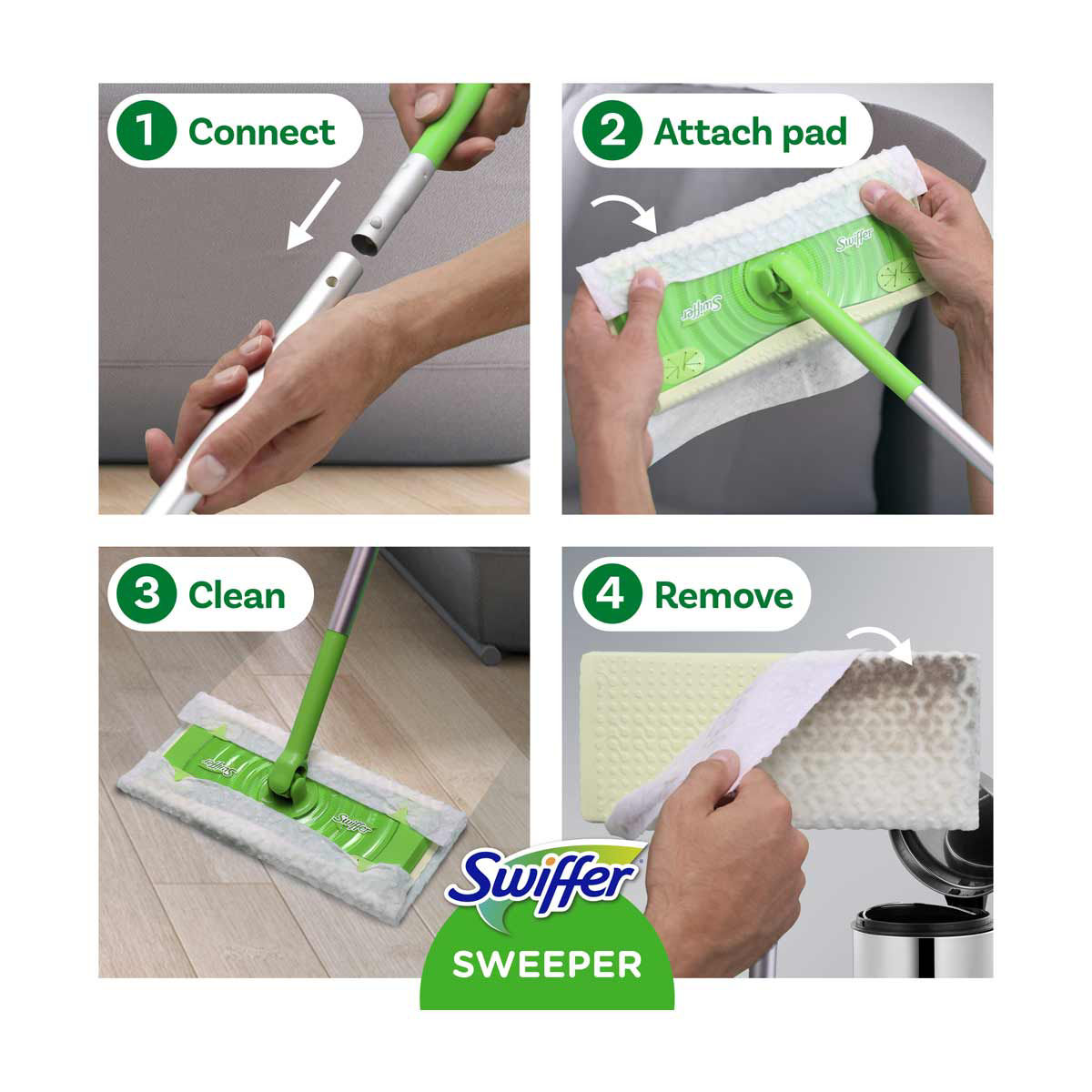 1 Connect

2 Attach pad

Swiffer

Swiffer

3 Clean

Swiffer

Swiffer

4 Remove

Swiffer
SWEEPER