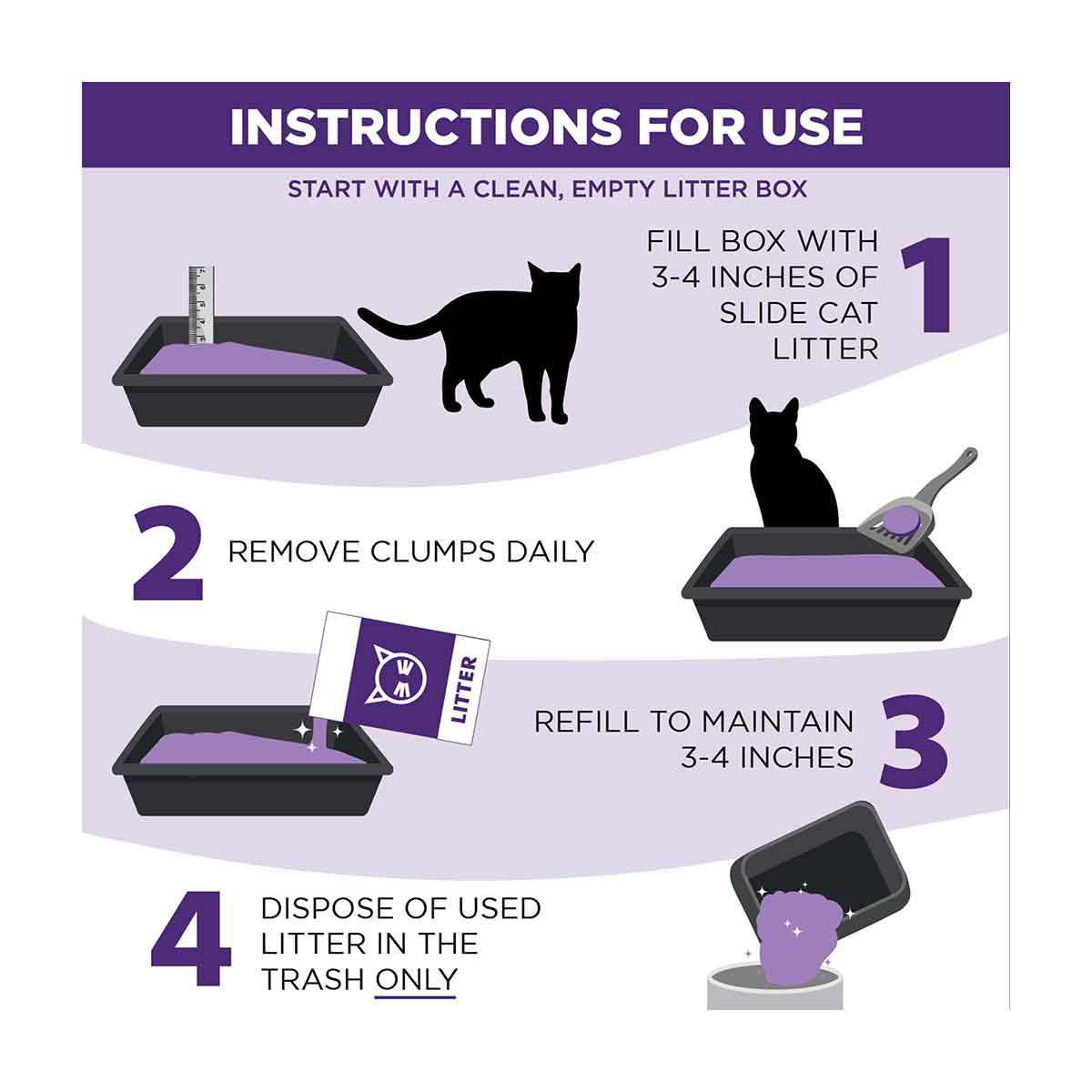 INSTRUCTIONS FOR USE

START WITH A CLEAN, EMPTY LITTER BOX

FILL BOX WITH 3-4 INCHES OF SLIDE CAT LITTER 1

2 REMOVE CLUMPS DAILY

LITTER

REFILL TO MAINTAIN 3-4 INCHES 3

4 DISPOSE OF USED LITTER IN THE TRASH ONLY