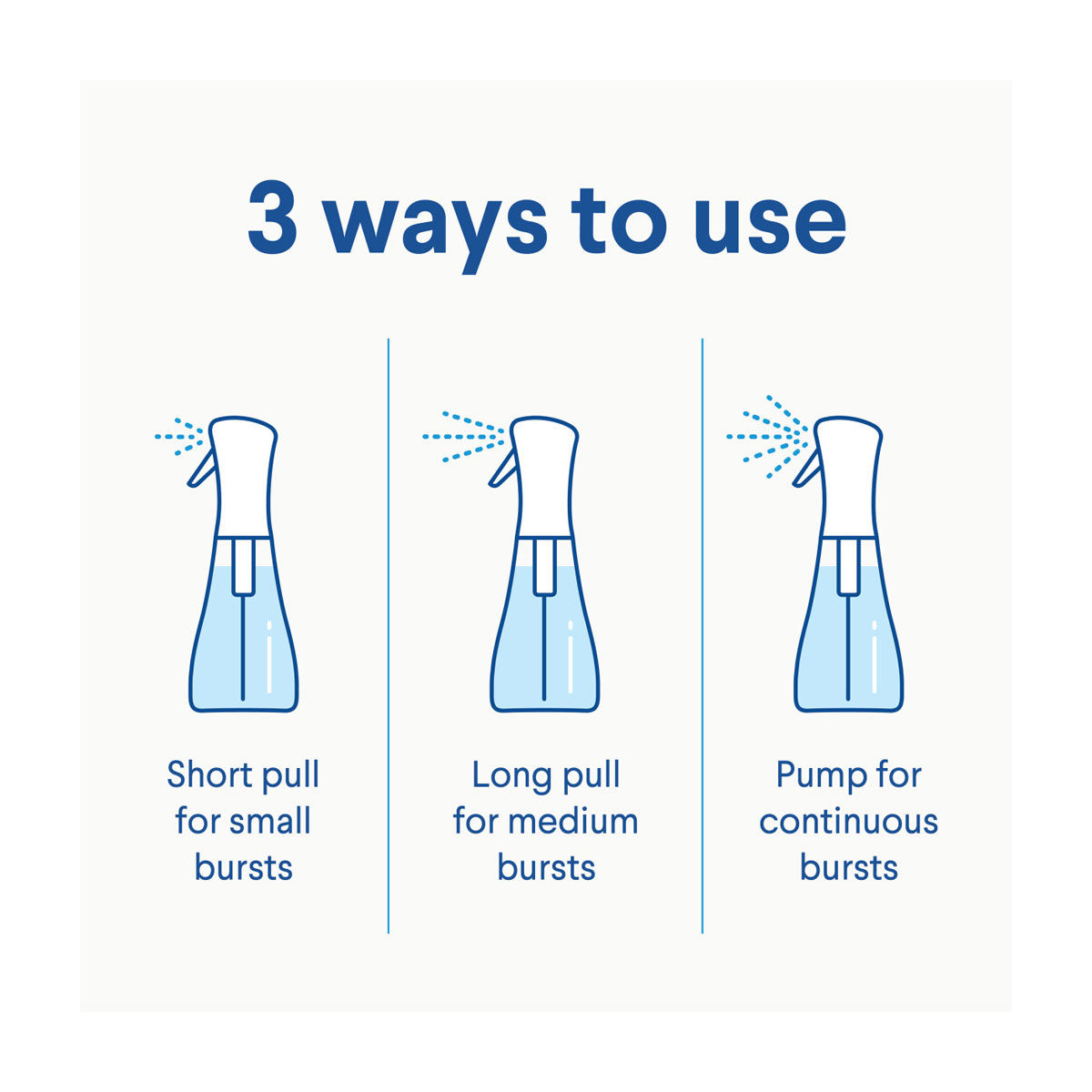 3 ways to use

Short pull for small bursts

Long pull for medium bursts

Pump for continuous bursts