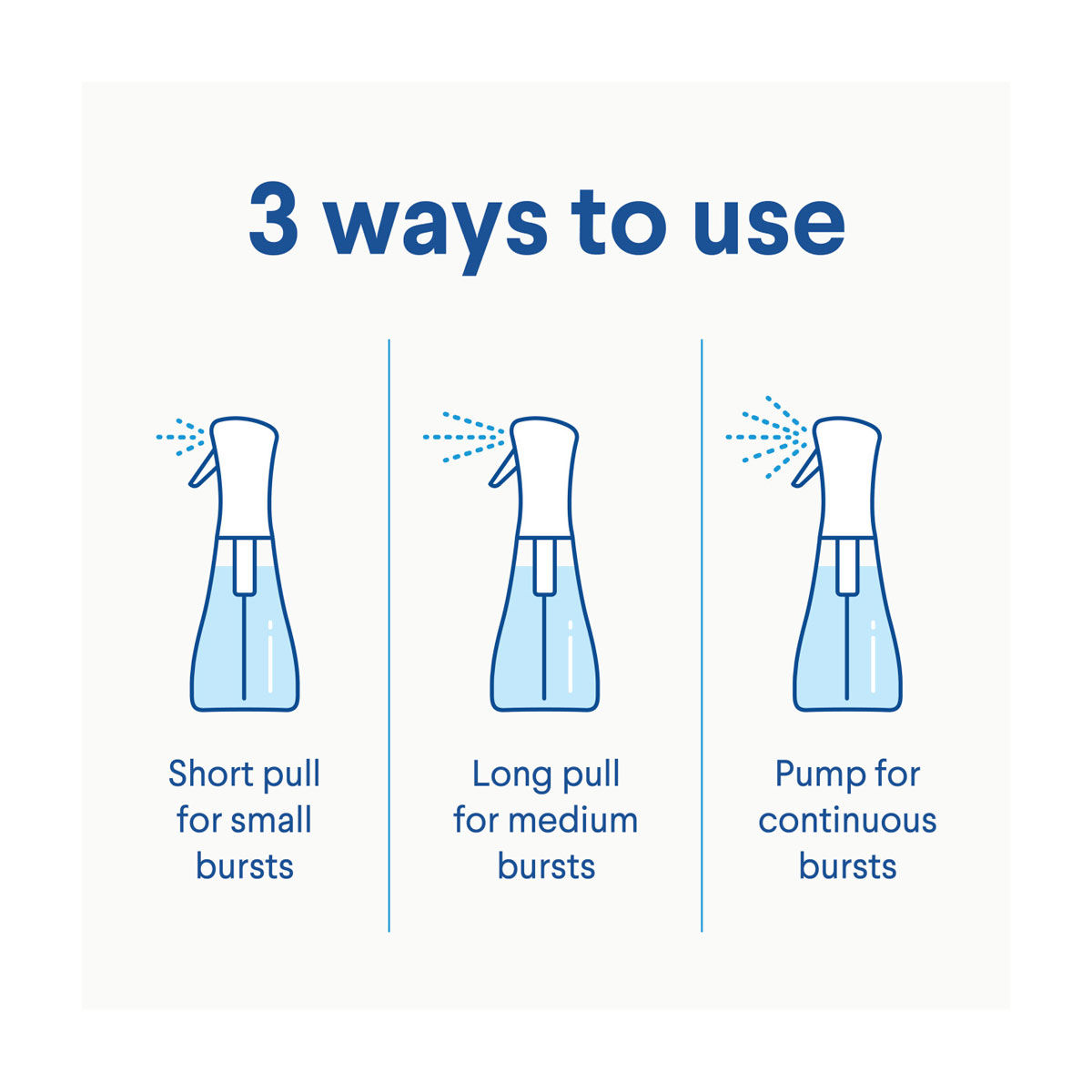 3 ways to use

Short pull for small bursts

Long pull for medium bursts

Pump for continuous bursts