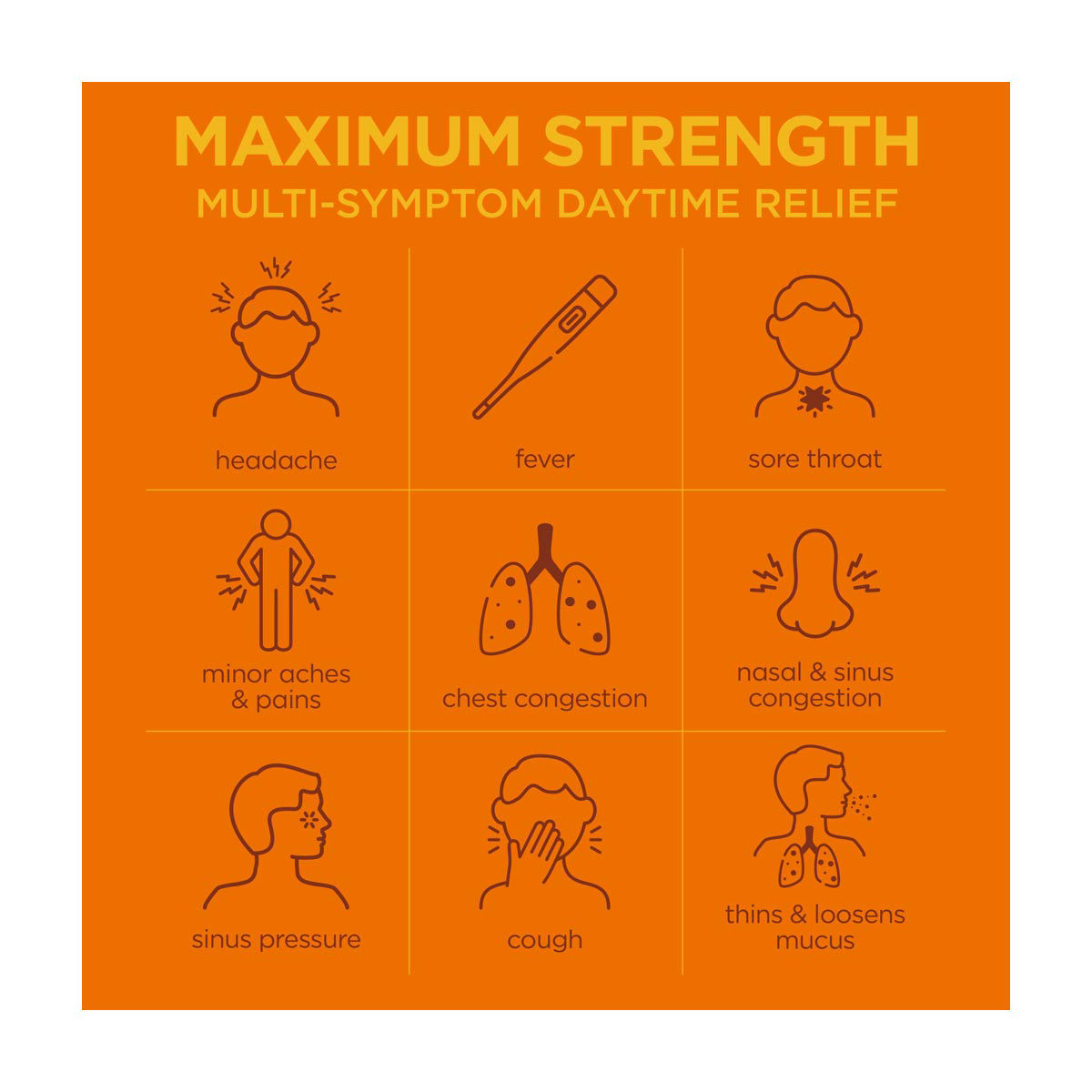 MAXIMUM STRENGTH
MULTI-SYMPTOM DAYTIME RELIEF

headache

fever

sore throat

minor aches & pains

chest congestion

nasal & sinus congestion

sinus pressure

cough

thins & loosens mucus