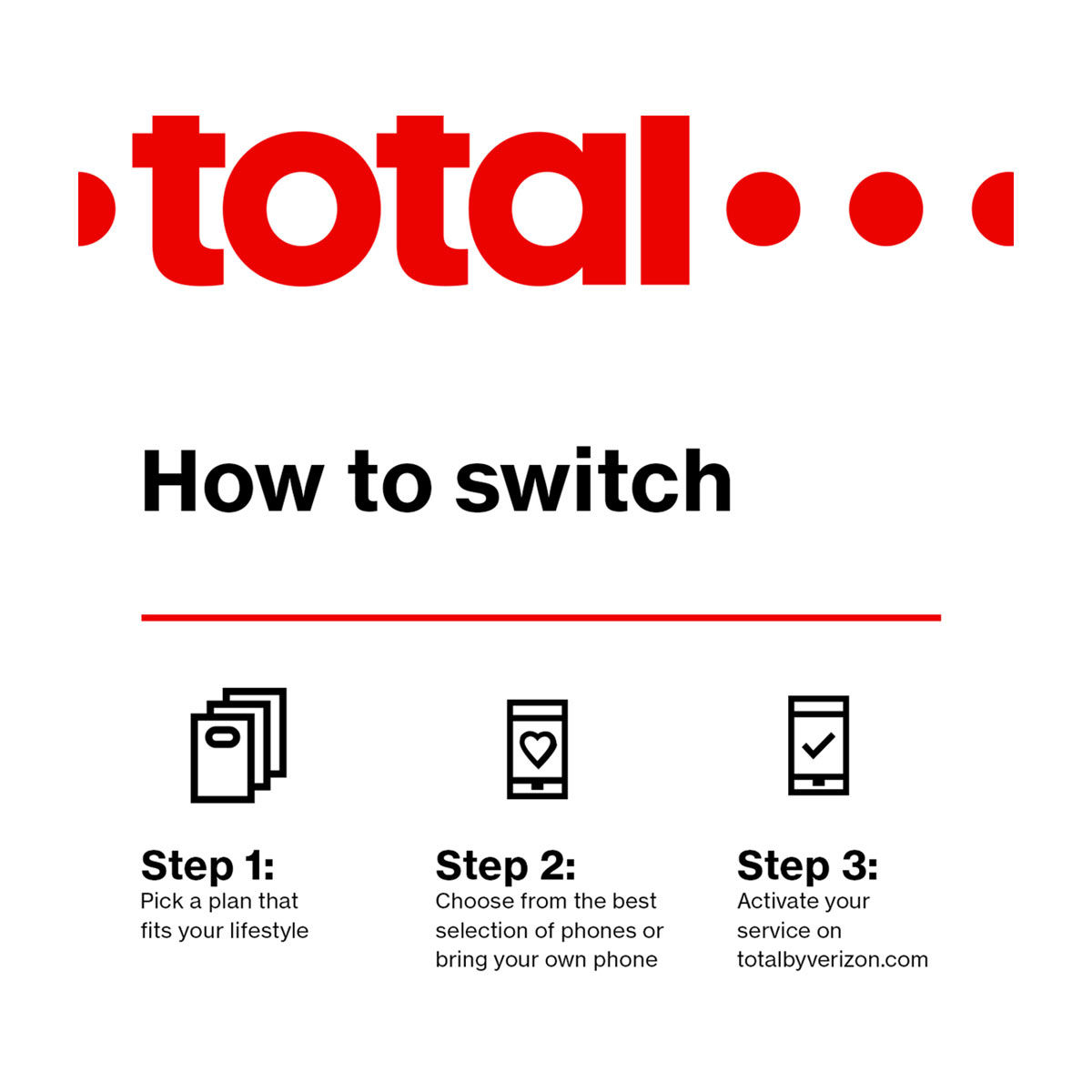 total

How to switch

Step 1:
Pick a plan that fits your lifestyle

Step 2:
Choose from the best selection of phones or bring your own phone

Step 3:
Activate your service on totalbyverizon.com