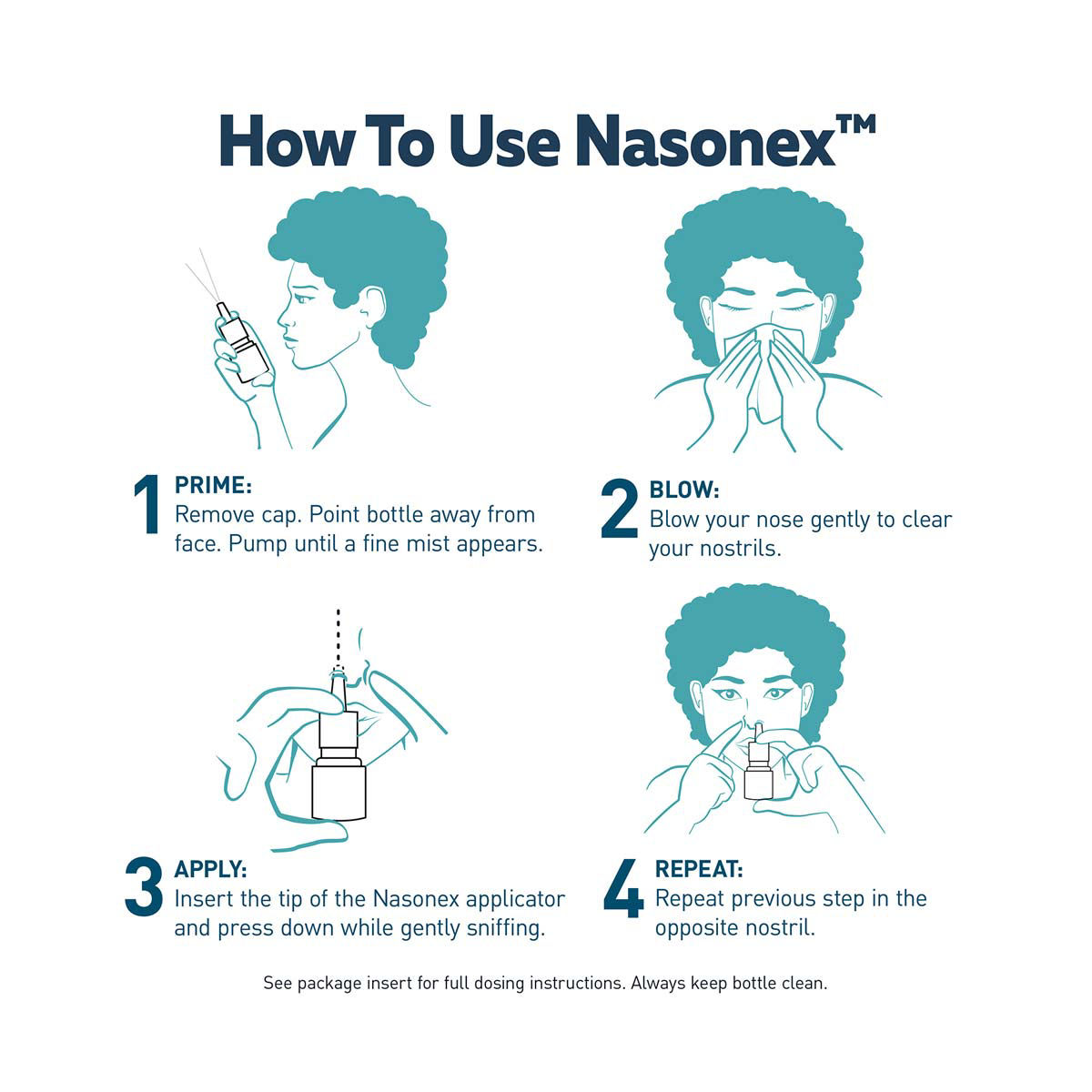 How To Use Nasonex™

1 PRIME:
Remove cap. Point bottle away from face. Pump until a fine mist appears.

2 BLOW:
Blow your nose gently to clear your nostrils.

3 APPLY:
Insert the tip of the Nasonex applicator and press down while gently sniffing.

4 REPEAT:
Repeat previous step in the opposite nostril.

See package insert for full dosing instructions. Always keep bottle clean.