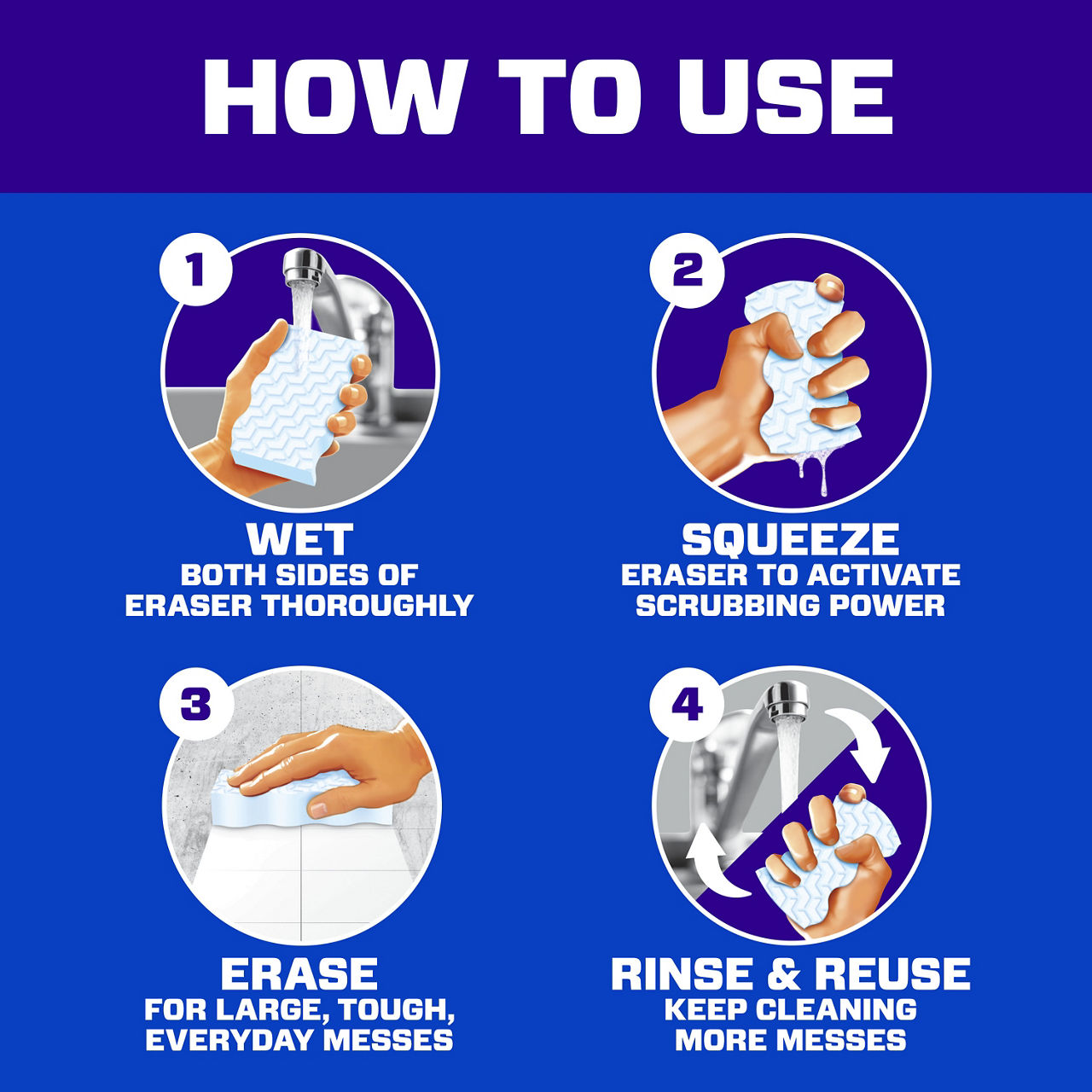 HOW TO USE

1

WET
BOTH SIDES OF ERASER THOROUGHLY

2

SQUEEZE
ERASER TO ACTIVATE SCRUBBING POWER

3

ERASE
FOR LARGE, TOUGH, EVERYDAY MESSES

4

RINSE & REUSE
KEEP CLEANING MORE MESSES