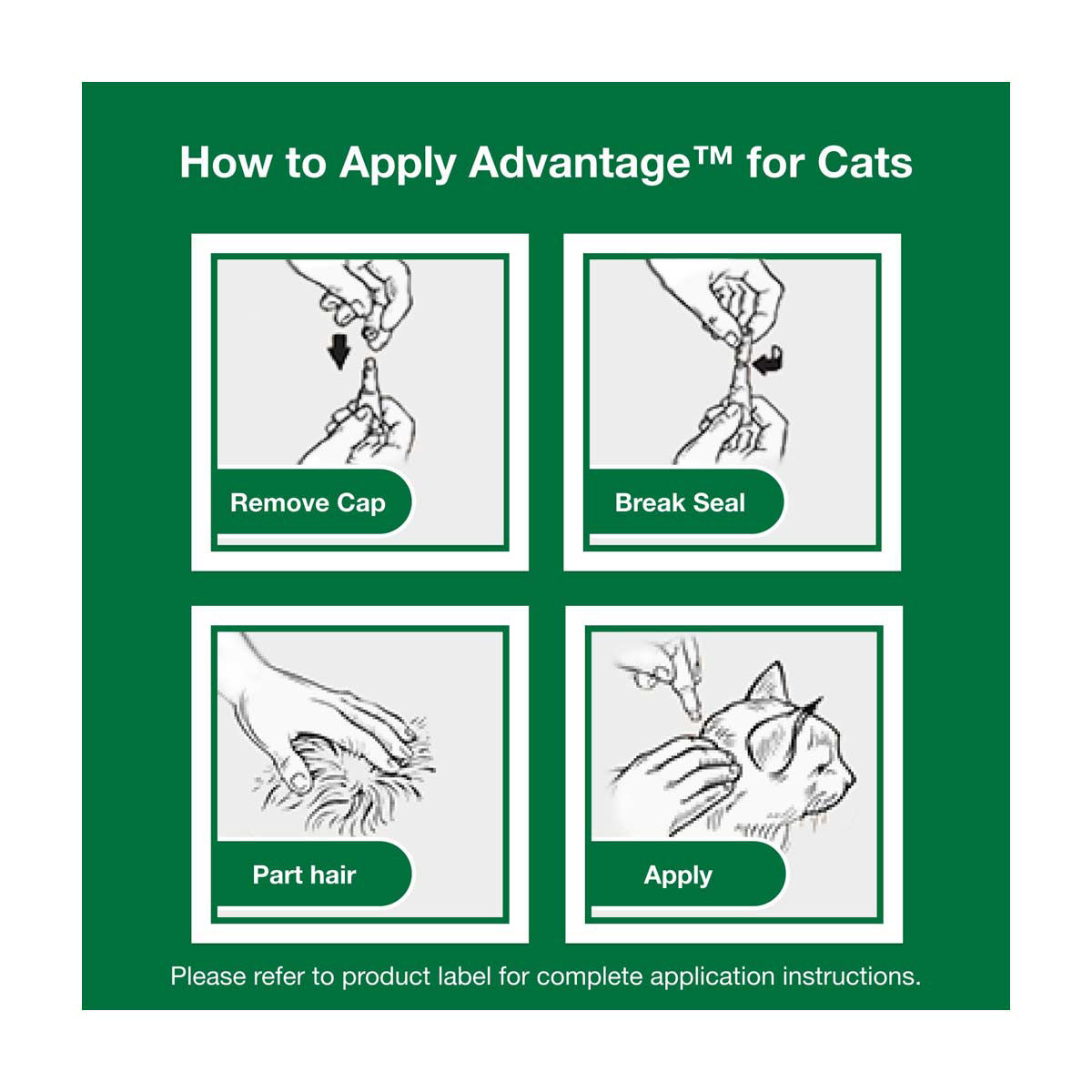 How to Apply Advantage™ for Cats

Remove Cap

Break Seal

Part hair

Apply

Please refer to product label for complete application instructions.