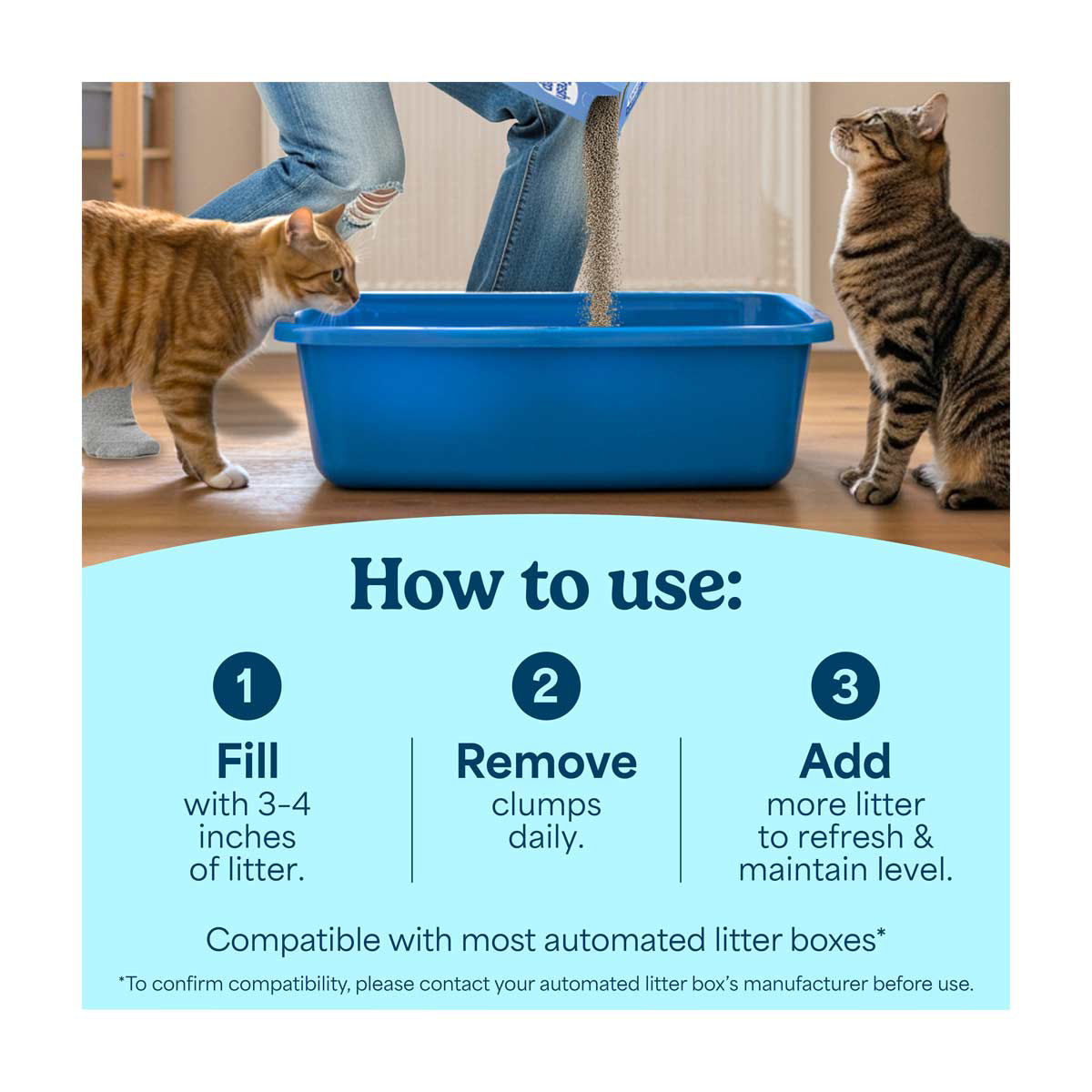 How to use:

1
Fill
with 3-4 inches of litter.

2
Remove
clumps daily.

3
Add
more litter to refresh & maintain level.

Compatible with most automated litter boxes*

*To confirm compatibility, please contact your automated litter box's manufacturer before use.