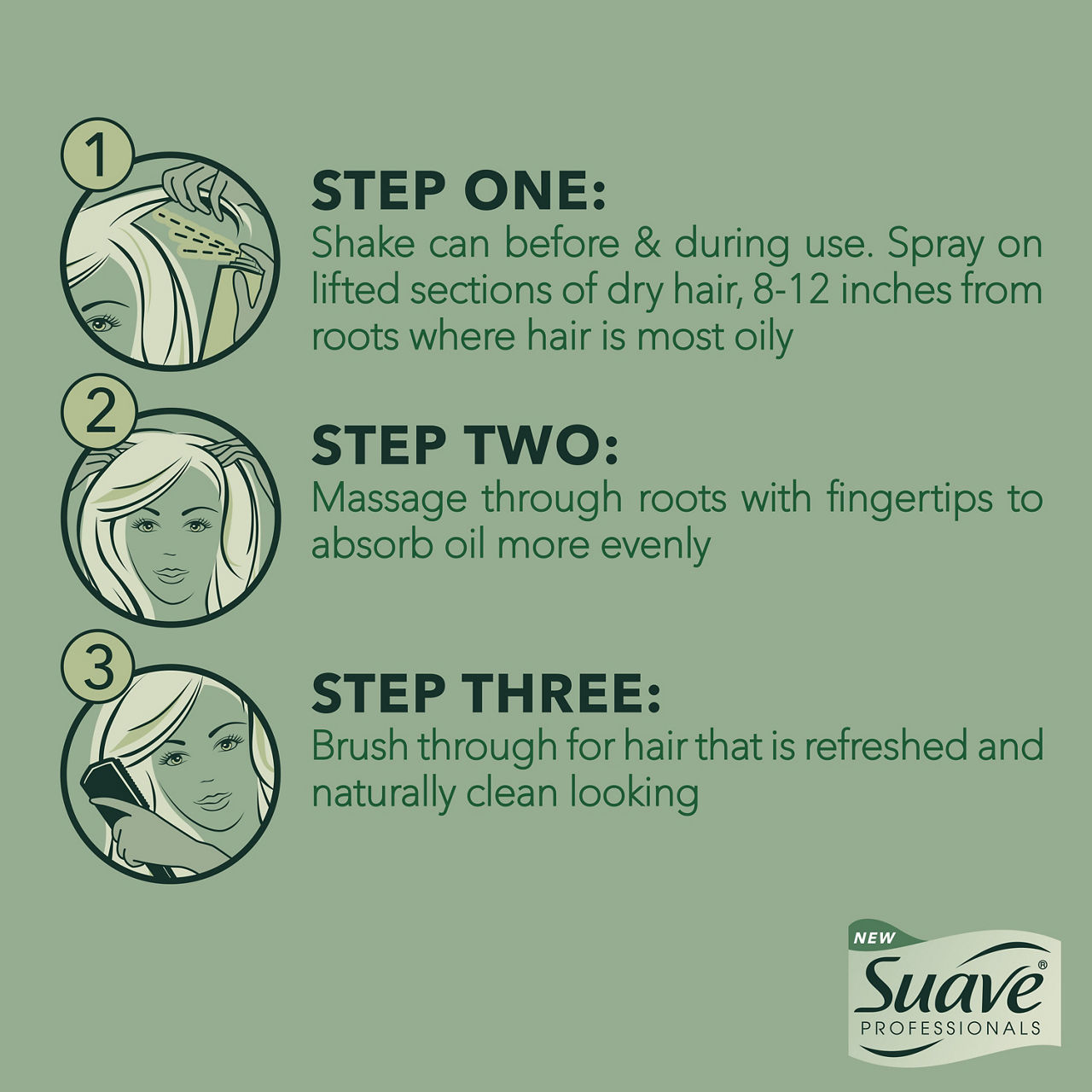 1

STEP ONE:
Shake can before & during use. Spray on lifted sections of dry hair, 8-12 inches from roots where hair is most oily

2

STEP TWO:
Massage through roots with fingertips to absorb oil more evenly

3

STEP THREE:
Brush through for hair that is refreshed and naturally clean looking

NEW
Suave®
PROFESSIONALS