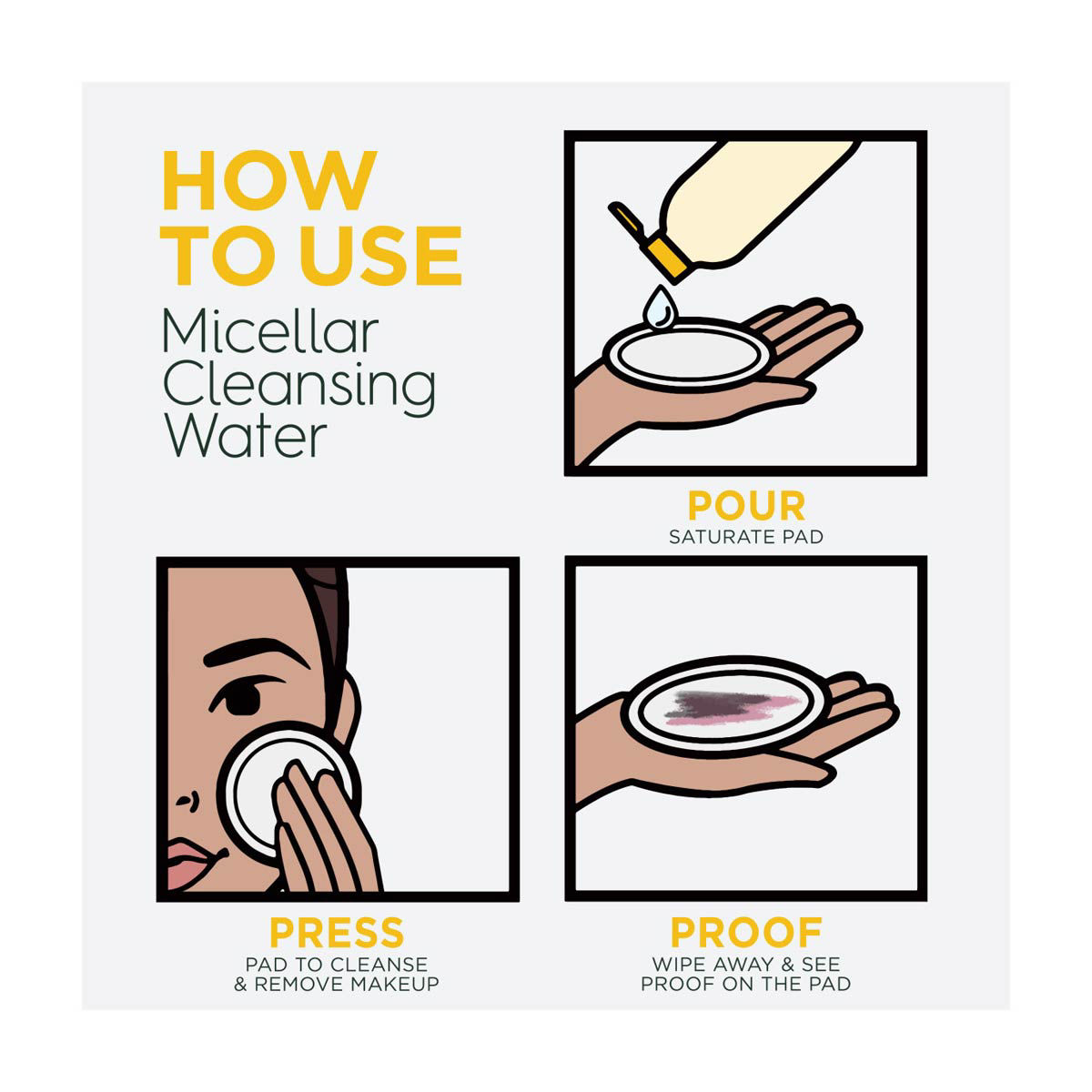 HOW TO USE
Micellar Cleansing Water

POUR
SATURATE PAD

PRESS
PAD TO CLEANSE & REMOVE MAKEUP

PROOF
WIPE AWAY & SEE PROOF ON THE PAD