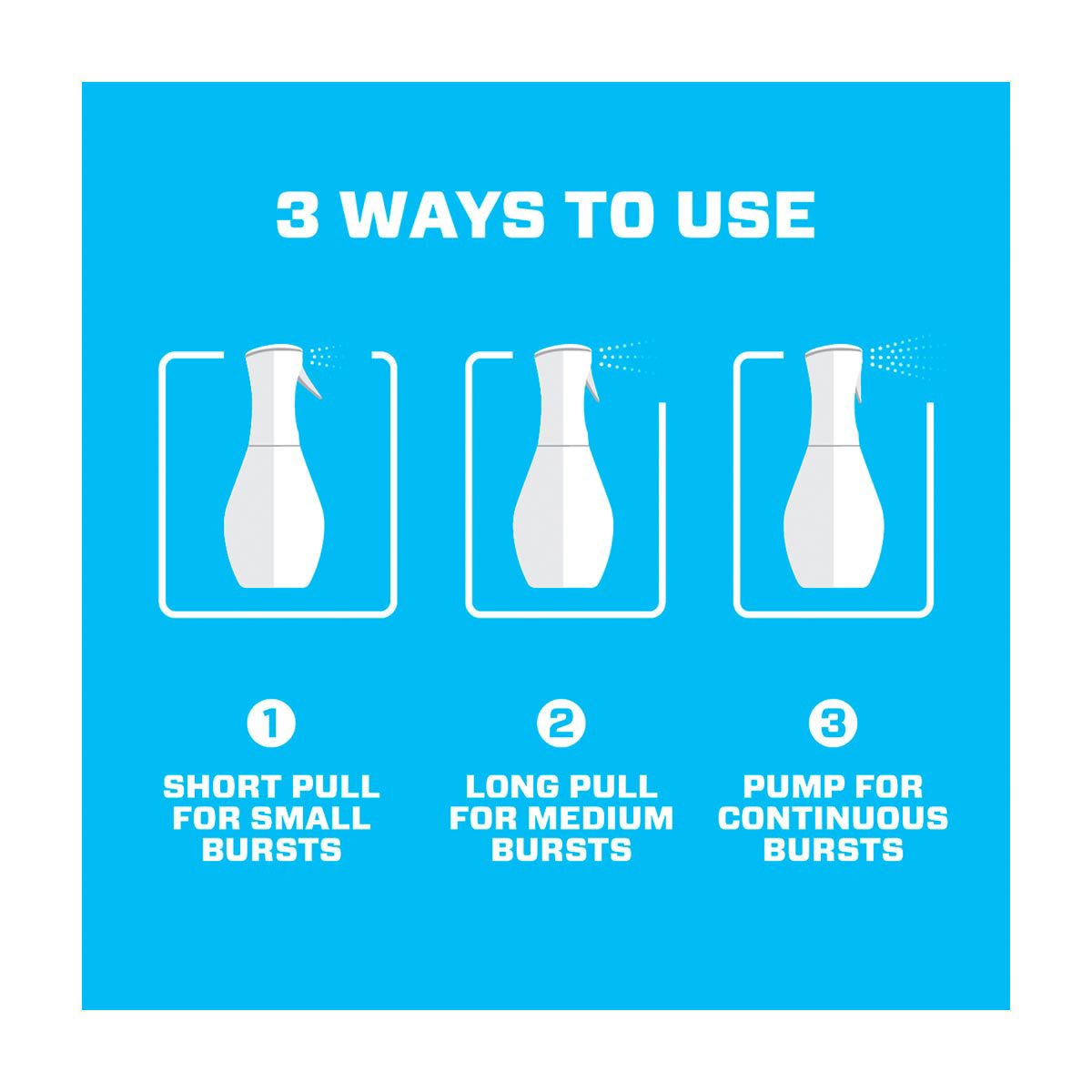 3 WAYS TO USE

1
SHORT PULL FOR SMALL BURSTS

2
LONG PULL FOR MEDIUM BURSTS

3
PUMP FOR CONTINUOUS BURSTS