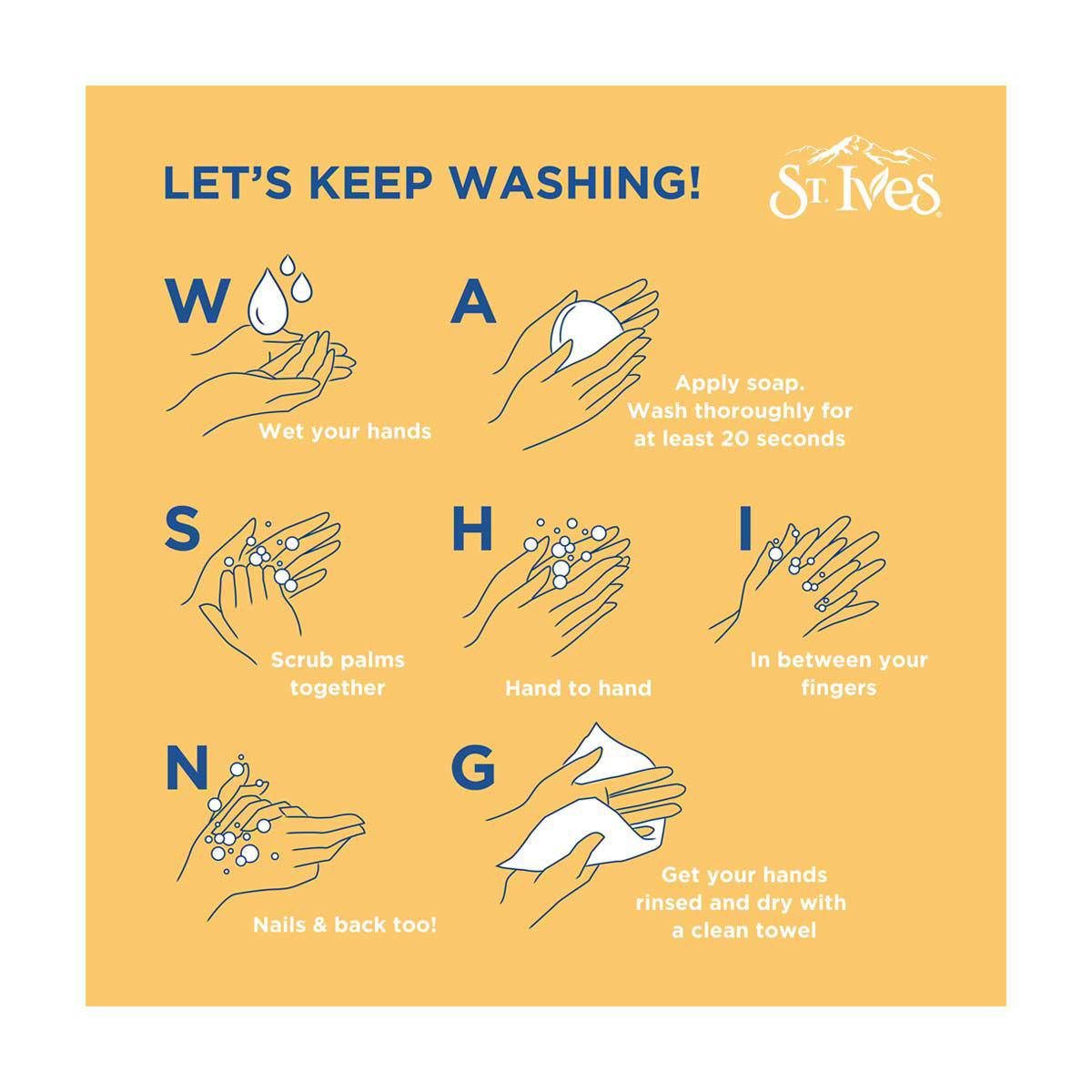 LET'S KEEP WASHING!

St. Ives®

W

Wet your hands

A

Apply soap. Wash thoroughly for at least 20 seconds

S

Scrub palms together

H

Hand to hand

I

In between your fingers

N

Nails & back too!

G

Get your hands rinsed and dry with a clean towel