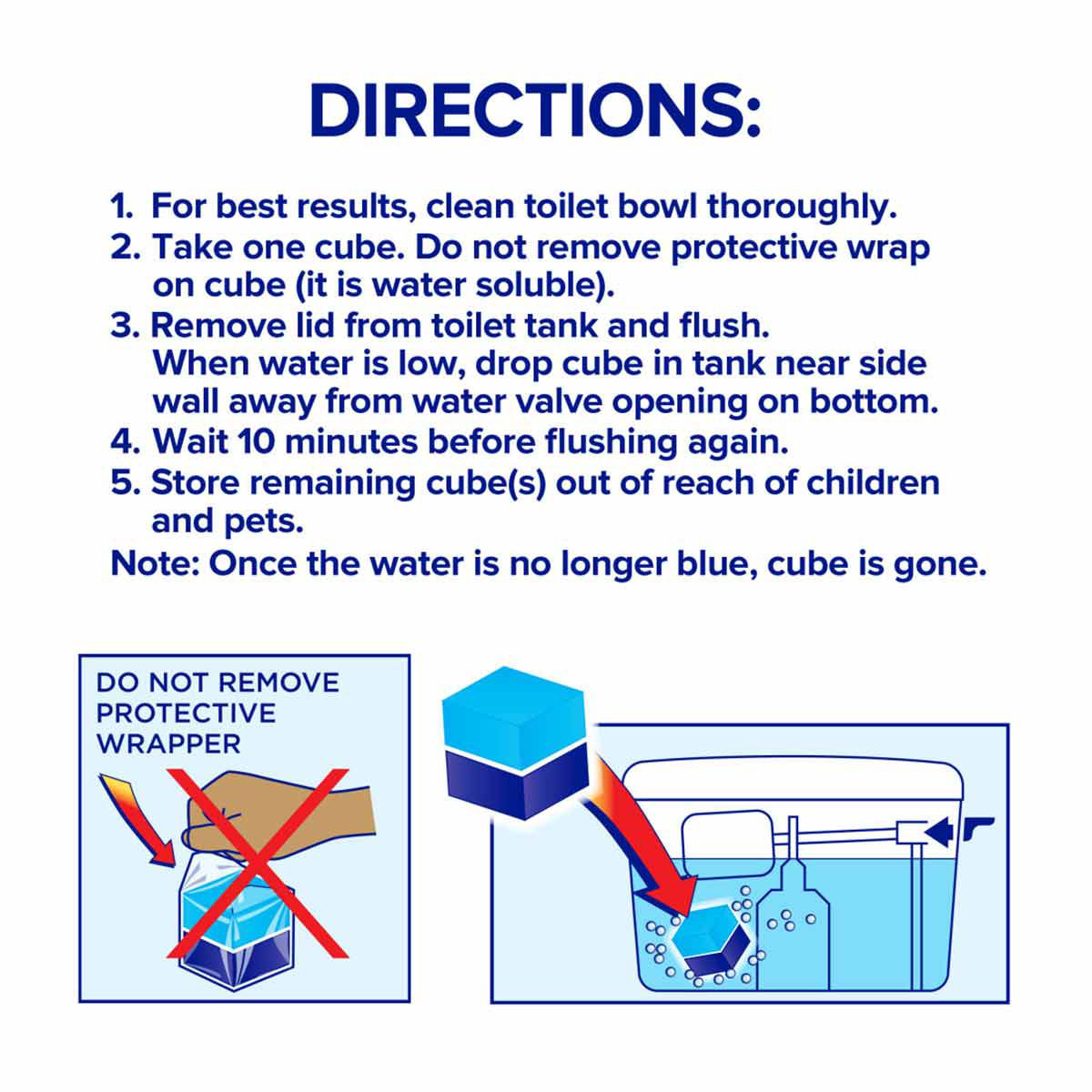 DIRECTIONS:

1. For best results, clean toilet bowl thoroughly.
2. Take one cube. Do not remove protective wrap on cube (it is water soluble).
3. Remove lid from toilet tank and flush. When water is low, drop cube in tank near side wall away from water valve opening on bottom.
4. Wait 10 minutes before flushing again.
5. Store remaining cube(s) out of reach of children and pets.
Note: Once the water is no longer blue, cube is gone.

DO NOT REMOVE PROTECTIVE WRAPPER