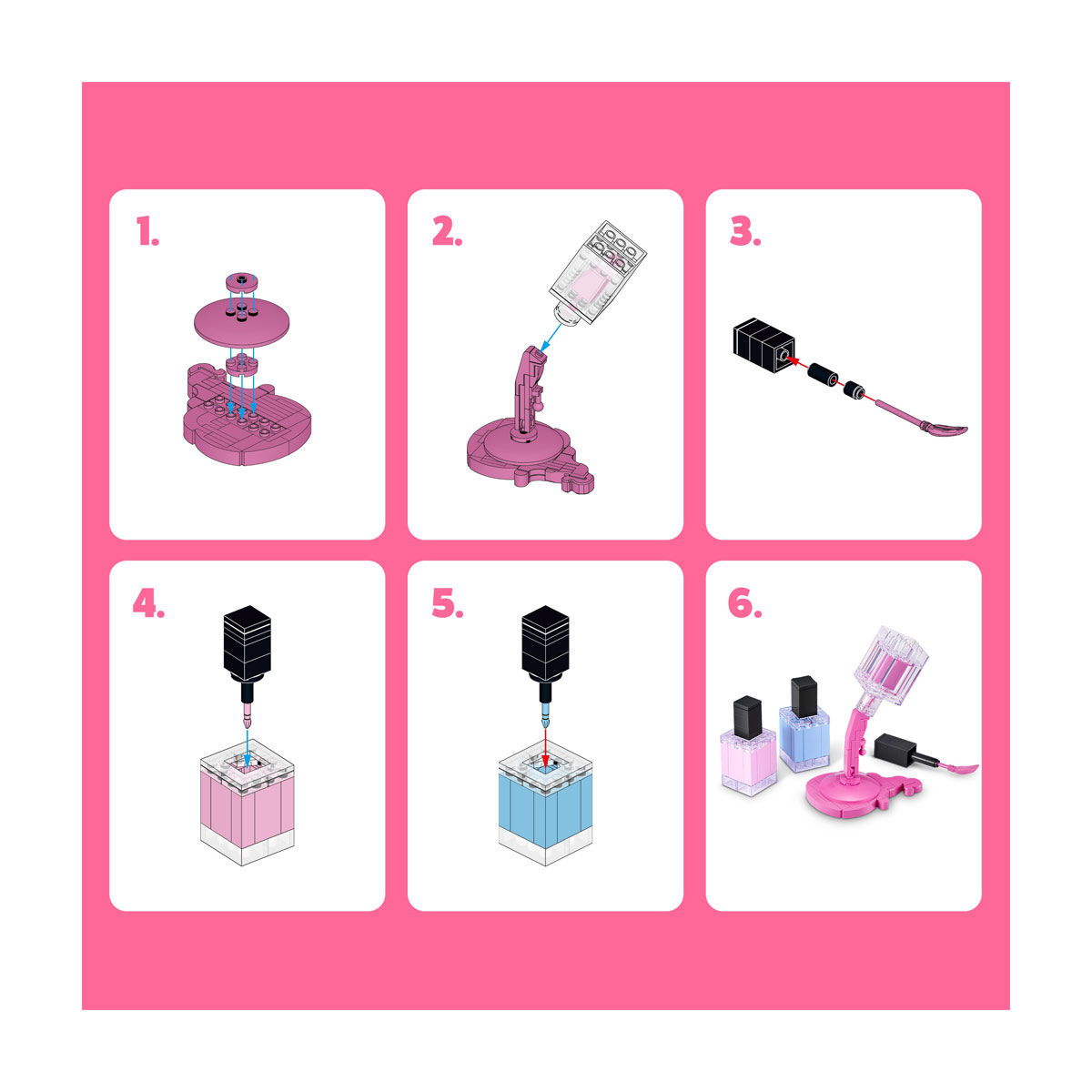 1.

2.

3.

4.

5.

6.