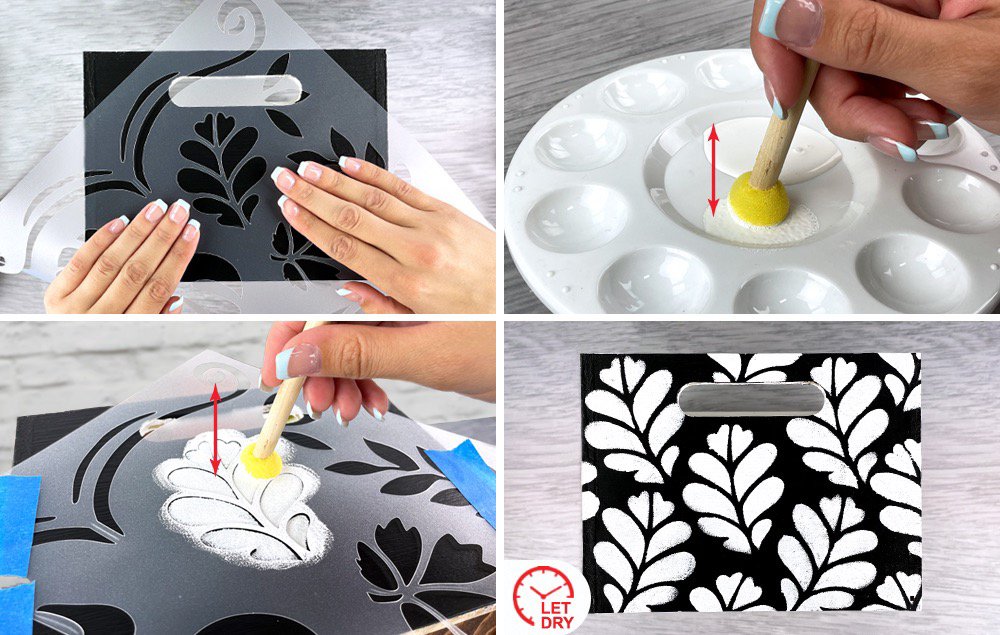 LET DRY