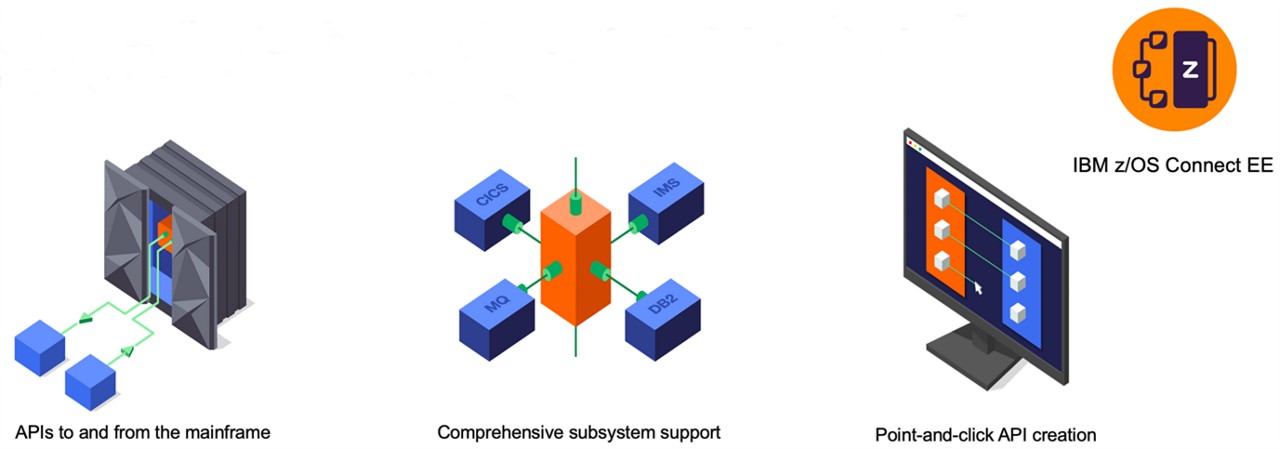 z

IBM z/OS Connect EE

CICS

IMS

MQ

DB2

APIs to and from the mainframe

Comprehensive subsystem support

Point-and-click API creation