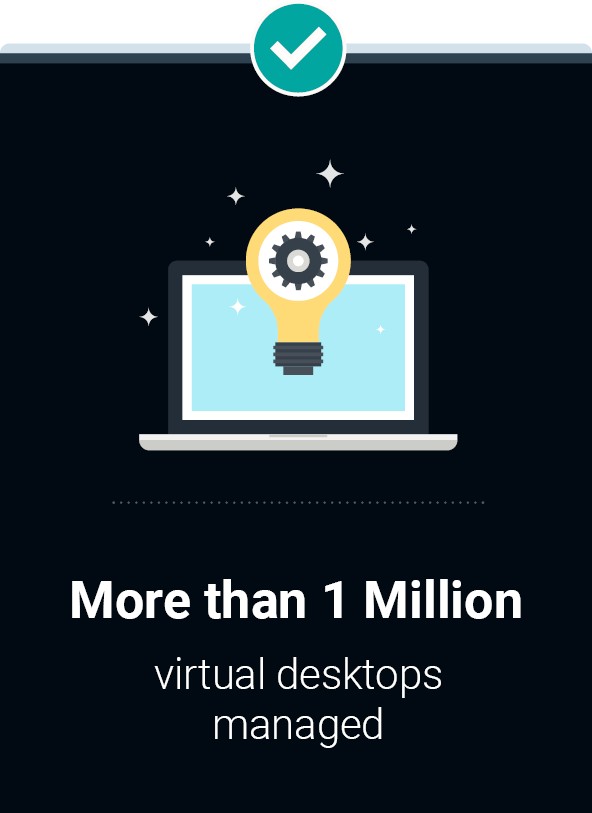 More than 1 Million

virtual desktops managed