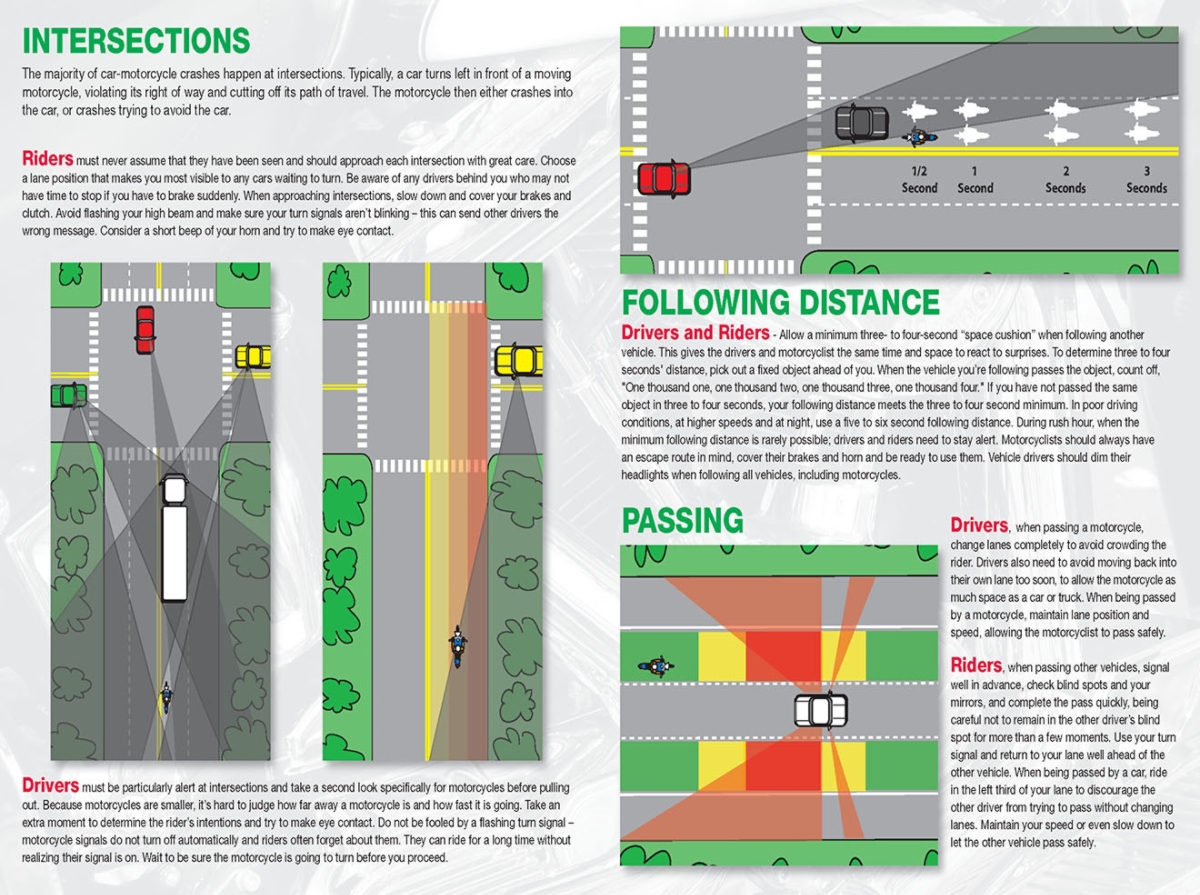 INTERSECTIONS

The majority of car-motorcycle crashes happen at intersections. Typically, a car turns left in front of a moving motorcycle, violating its right of way and cutting off its path of travel. The motorcycle then either crashes into the car, or crashes trying to avoid the car.

Riders must never assume that they have been seen and should approach each intersection with great care. Choose a lane position that makes you most visible to any cars waiting to turn. Be aware of any drivers behind you who may not have time to stop if you have to brake suddenly. When approaching intersections, slow down and cover your brakes and clutch. Avoid flashing your high beam and make sure your turn signals aren't blinking – this can send other drivers the wrong message. Consider a short beep of your horn and try to make eye contact.

Drivers must be particularly alert at intersections and take a second look specifically for motorcycles before pulling out. Because motorcycles are smaller, it's hard to judge how far away a motorcycle is and how fast it is going. Take an extra moment to determine the rider's intentions and try to make eye contact. Do not be fooled by a flashing turn signal – motorcycle signals do not turn off automatically and riders often forget about them. They can ride for a long time without realizing their signal is on. Wait to be sure the motorcycle is going to turn before you proceed.

1/2 Second
1 Second
2 Seconds
3 Seconds

FOLLOWING DISTANCE

Drivers and Riders - Allow a minimum three- to four-second "space cushion" when following another vehicle. This gives the drivers and motorcyclist the same time and space to react to surprises. To determine three to four seconds' distance, pick out a fixed object ahead of you. When the vehicle you're following passes the object, count off, "One thousand one, one thousand two, one thousand three, one thousand four." If you have not passed the same object in three to four seconds, your following distance meets the three to four second minimum. In poor driving conditions, at higher speeds and at night, use a five to six second following distance. During rush hour, when the minimum following distance is rarely possible; drivers and riders need to stay alert. Motorcyclists should always have an escape route in mind, cover their brakes and horn and be ready to use them. Vehicle drivers should dim their headlights when following all vehicles, including motorcycles.

PASSING

Drivers, when passing a motorcycle, change lanes completely to avoid crowding the rider. Drivers also need to avoid moving back into their own lane too soon, to allow the motorcycle as much space as a car or truck. When being passed by a motorcycle, maintain lane position and speed, allowing the motorcyclist to pass safely.

Riders, when passing other vehicles, signal well in advance, check blind spots and your mirrors, and complete the pass quickly, being careful not to remain in the other driver's blind spot for more than a few moments. Use your turn signal and return to your lane well ahead of the other vehicle. When being passed by a car, ride in the left third of your lane to discourage the other driver from trying to pass without changing lanes. Maintain your speed or even slow down to let the other vehicle pass safely.