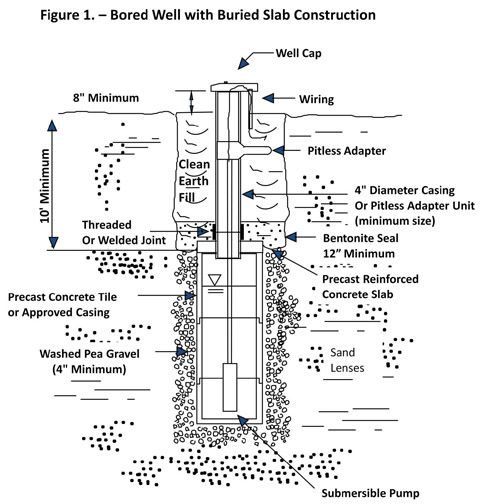 Figure 1. – Bored Well with Buried Slab Construction

Well Cap

8" Minimum

Wiring

10' Minimum

Pitless Adapter

Clean Earth Fill

4" Diameter Casing Or Pitless Adapter Unit (minimum size)

Threaded Or Welded Joint

Bentonite Seal 12" Minimum

Precast Reinforced Concrete Slab

Precast Concrete Tile or Approved Casing

Washed Pea Gravel (4" Minimum)

Sand Lenses

Submersible Pump