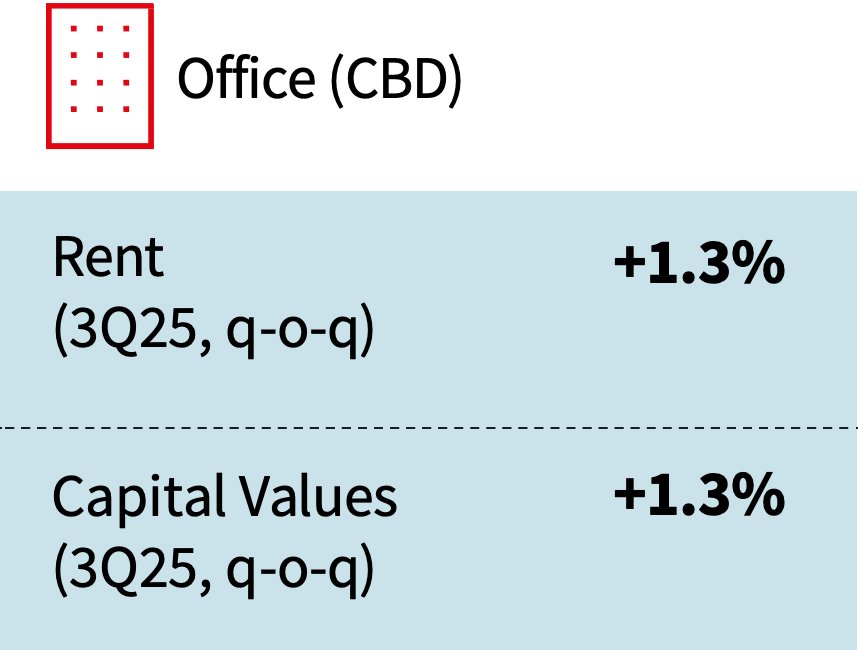 Office (CBD)

Rent
(3Q25, q-o-q)
+1.3%

Capital Values
(3Q25, q-o-q)
+1.3%