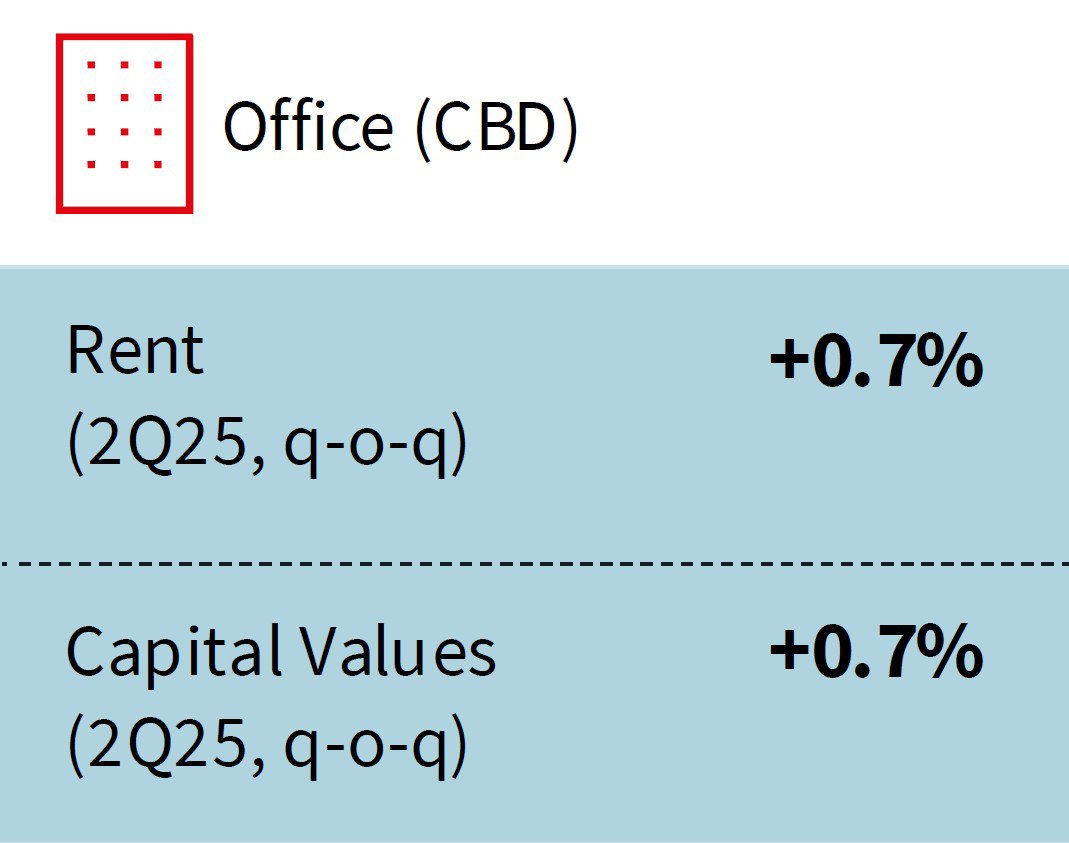 Office (CBD)

Rent
(2Q25, q-o-q)

+0.7%

Capital Values
(2Q25, q-o-q)

+0.7%