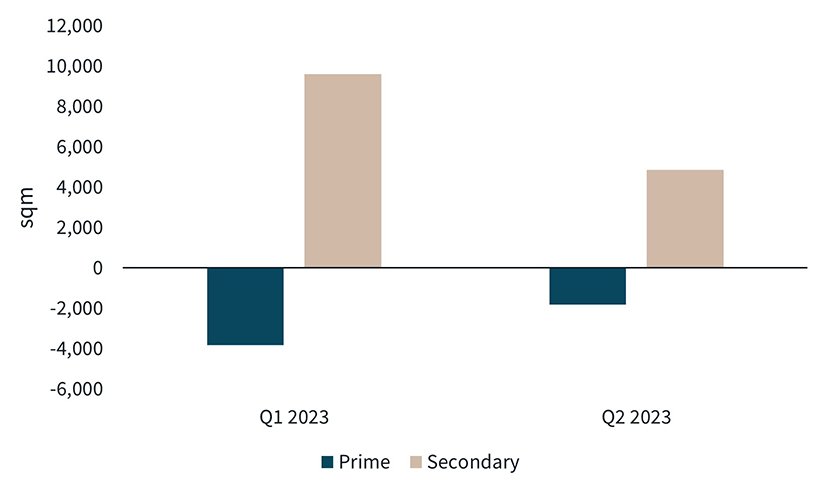 12,000
10,000
8,000
6,000
4,000
2,000
0
-2,000
-4,000
-6,000

sqm

Q1 2023
Q2 2023

Prime Secondary