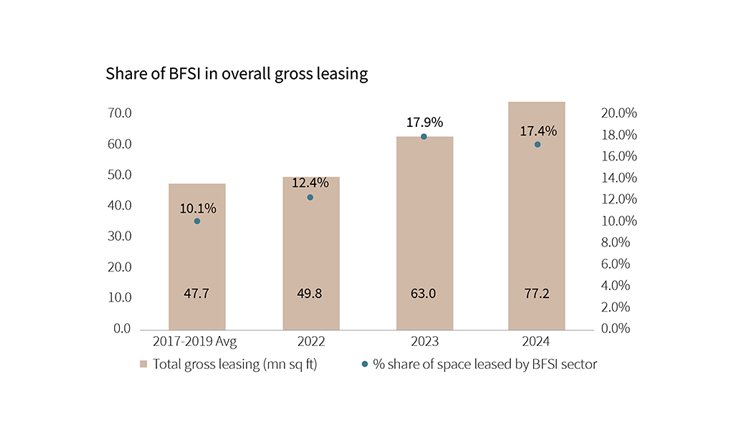 Share of BFSI in overall gross leasing

70.0
60.0
50.0
40.0
30.0
20.0
10.0
0.0

20.0%
18.0%
16.0%
14.0%
12.0%
10.0%
8.0%
6.0%
4.0%
2.0%
0.0%

10.1%
12.4%
17.9%
17.4%

47.7
49.8
63.0
77.2

2017-2019 Avg
2022
2023
2024

Total gross leasing (mn sq ft)
% share of space leased by BFSI sector