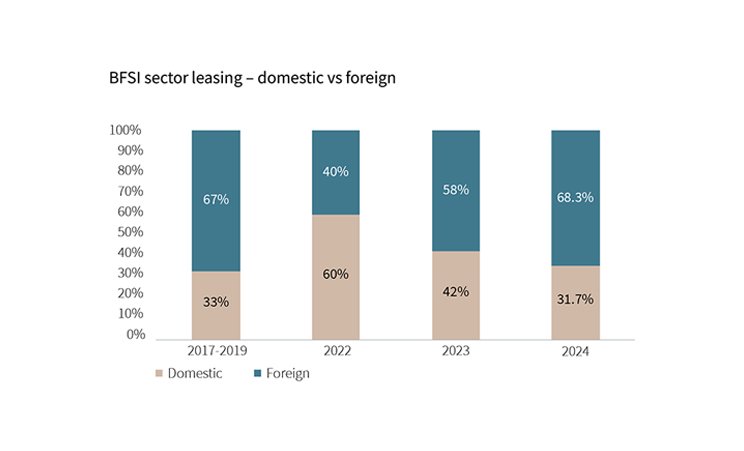 BFSI sector leasing – domestic vs foreign

100%
90%
80%
70%
60%
50%
40%
30%
20%
10%
0%

67%
33%
40%
60%
58%
42%
68.3%
31.7%

2017-2019
2022
2023
2024

Domestic
Foreign