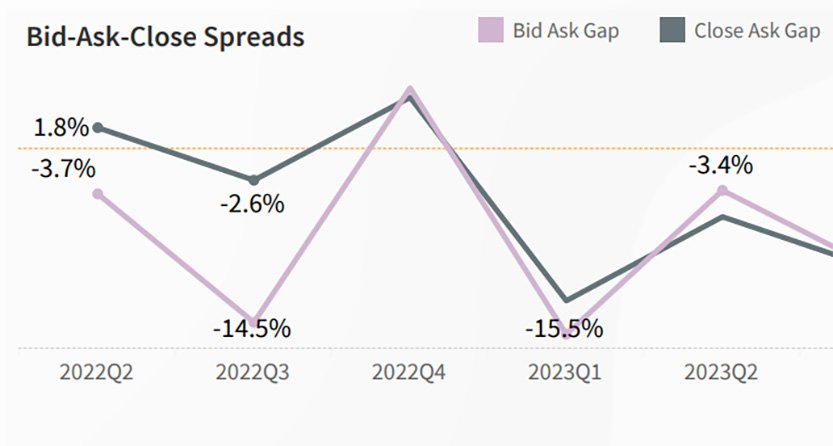 Bid-Ask-Close Spreads

Bid Ask Gap
Close Ask Gap

1.8%
-3.7%
-2.6%
-14.5%
-15.5%
-3.4%

2022Q2
2022Q3
2022Q4
2023Q1
2023Q2