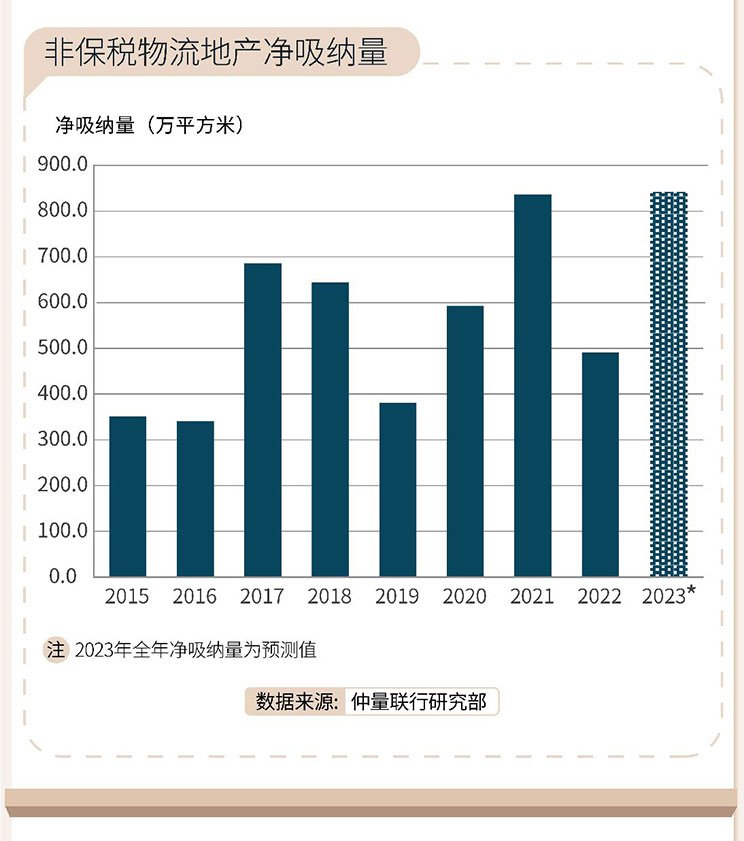 非保税物流地产净吸纳量

净吸纳量（万平方米）

900.0
800.0
700.0
600.0
500.0
400.0
300.0
200.0
100.0
0.0

2015 2016 2017 2018 2019 2020 2021 2022 2023*

注 2023年全年净吸纳量为预测值

数据来源: 仲量联行研究部