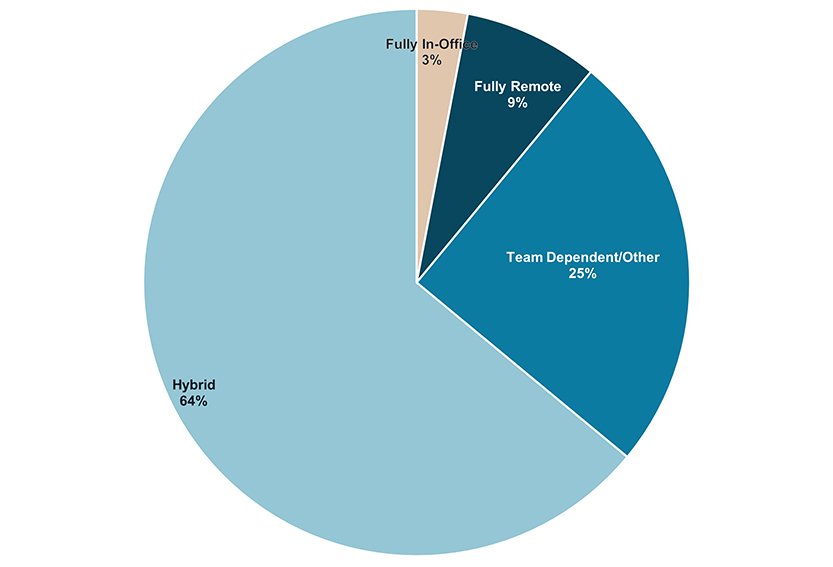 Fully In-Office
3%

Fully Remote
9%

Team Dependent/Other
25%

Hybrid
64%