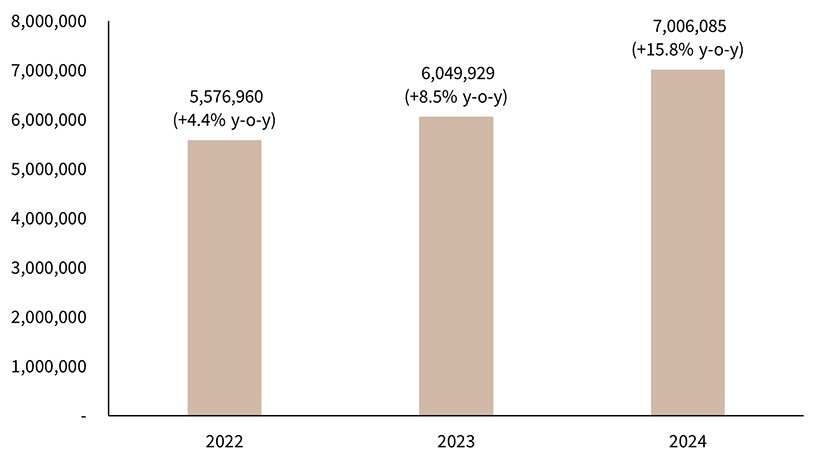 8,000,000
7,000,000
6,000,000
5,000,000
4,000,000
3,000,000
2,000,000
1,000,000
-

5,576,960
(+4.4% y-o-y)

6,049,929
(+8.5% y-o-y)

7,006,085
(+15.8% y-o-y)

2022
2023
2024