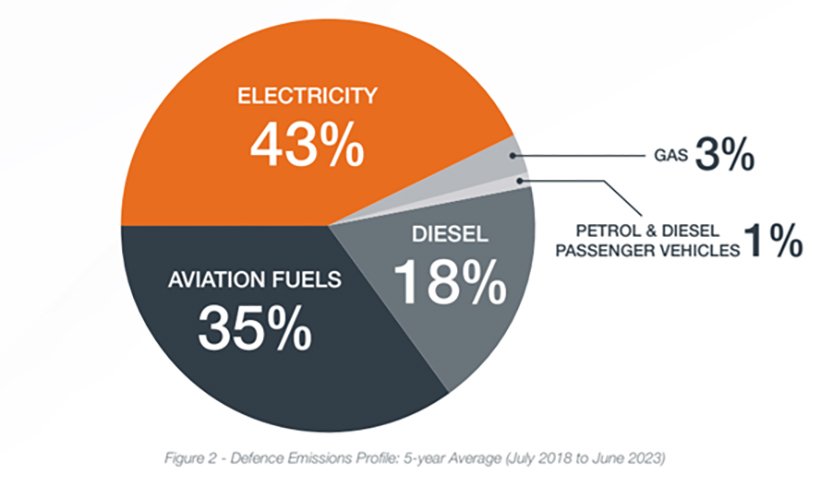 ELECTRICITY
43%

GAS 3%

PETROL & DIESEL
PASSENGER VEHICLES 1%

DIESEL
18%

AVIATION FUELS
35%

Figure 2 - Defence Emissions Profile: 5-year Average (July 2018 to June 2023)