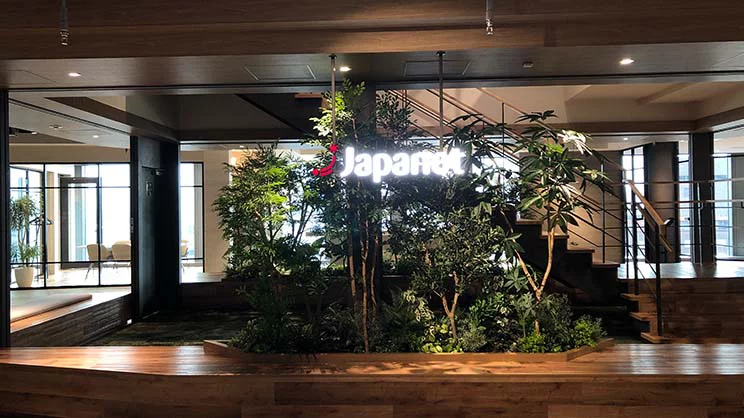 Japanet