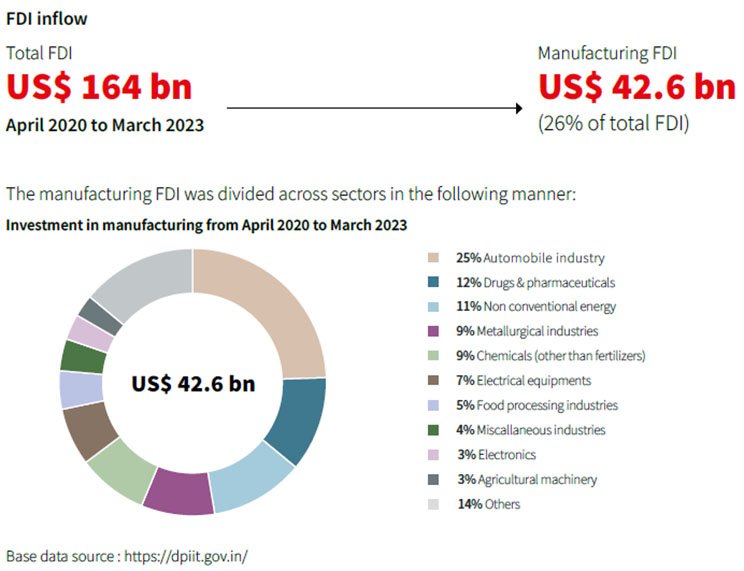 FDI inflow

Total FDI
US$ 164 bn
April 2020 to March 2023

Manufacturing FDI
US$ 42.6 bn
(26% of total FDI)

The manufacturing FDI was divided across sectors in the following manner:

Investment in manufacturing from April 2020 to March 2023

US$ 42.6 bn

25% Automobile industry
12% Drugs & pharmaceuticals
11% Non conventional energy
9% Metallurgical industries
9% Chemicals (other than fertilizers)
7% Electrical equipments
5% Food processing industries
4% Miscallaneous industries
3% Electronics
3% Agricultural machinery
14% Others

Base data source : https://dpiit.gov.in/