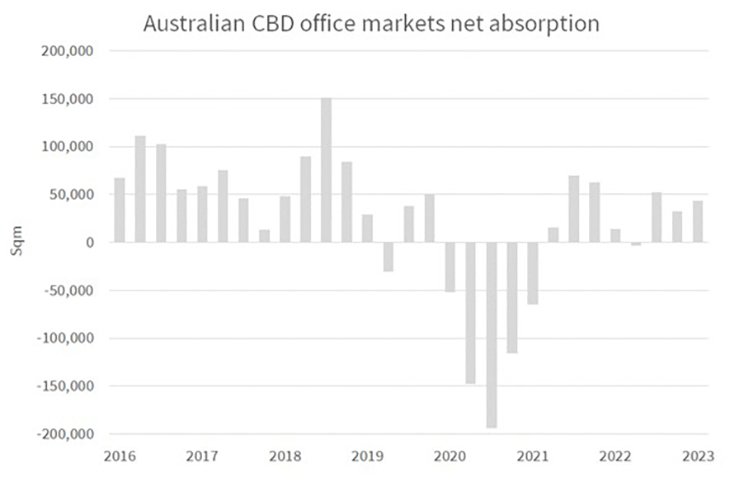 Australian CBD office markets net absorption

200,000
150,000
100,000
50,000
0
-50,000
-100,000
-150,000
-200,000

Sqm

2016
2017
2018
2019
2020
2021
2022
2023