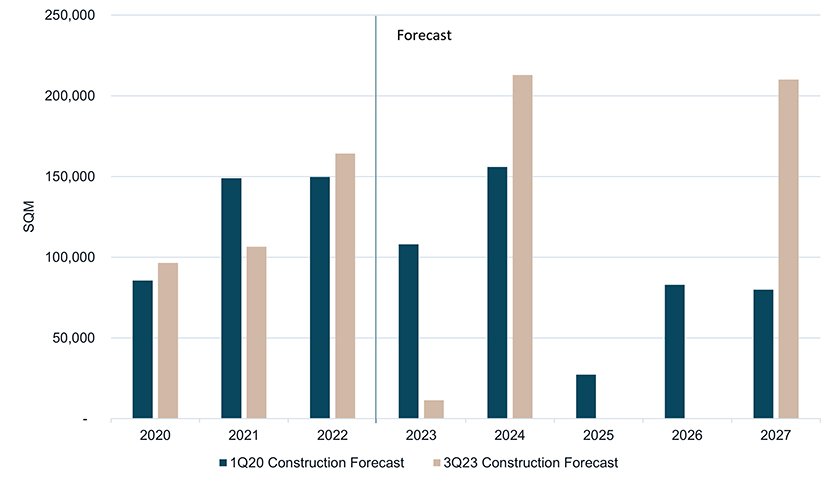 250,000
200,000
150,000
100,000
50,000
-

SQM

Forecast

2020
2021
2022
2023
2024
2025
2026
2027

1Q20 Construction Forecast
3Q23 Construction Forecast