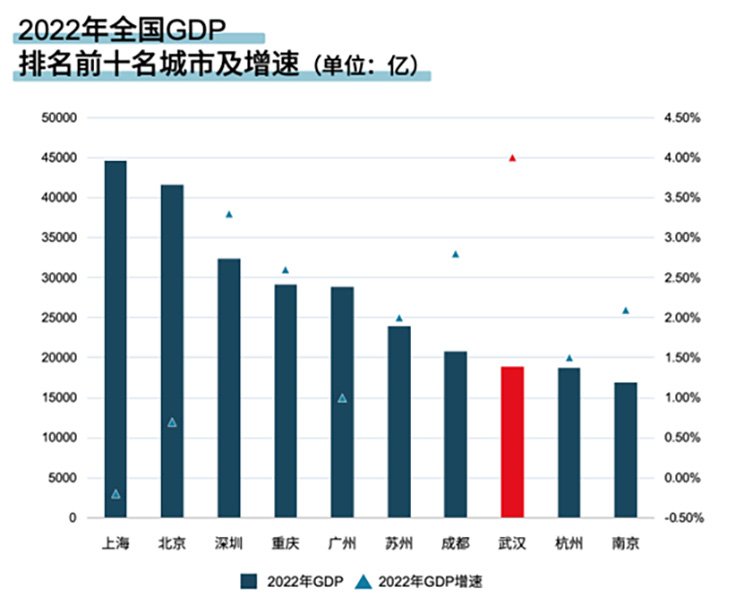 2022年全国GDP
排名前十名城市及增速（单位：亿）

50000
45000
40000
35000
30000
25000
20000
15000
10000
5000
0

4.50%
4.00%
3.50%
3.00%
2.50%
2.00%
1.50%
1.00%
0.50%
0.00%
-0.50%

上海 北京 深圳 重庆 广州 苏州 成都 武汉 杭州 南京

2022年GDP 2022年GDP增速