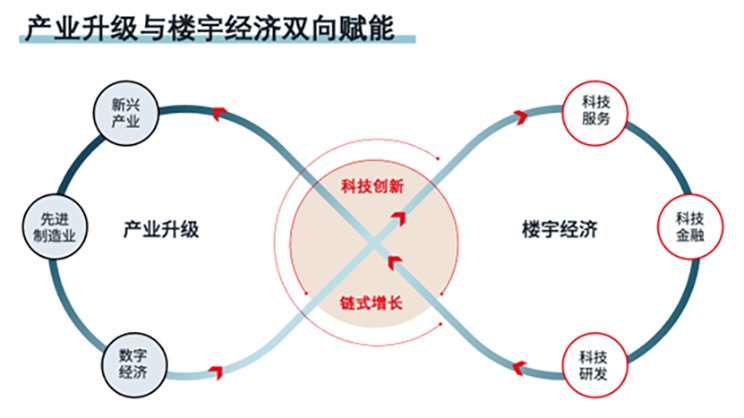 产业升级与楼宇经济双向赋能

新兴产业

先进制造业

数字经济

产业升级

科技创新

链式增长

楼宇经济

科技服务

科技金融

科技研发