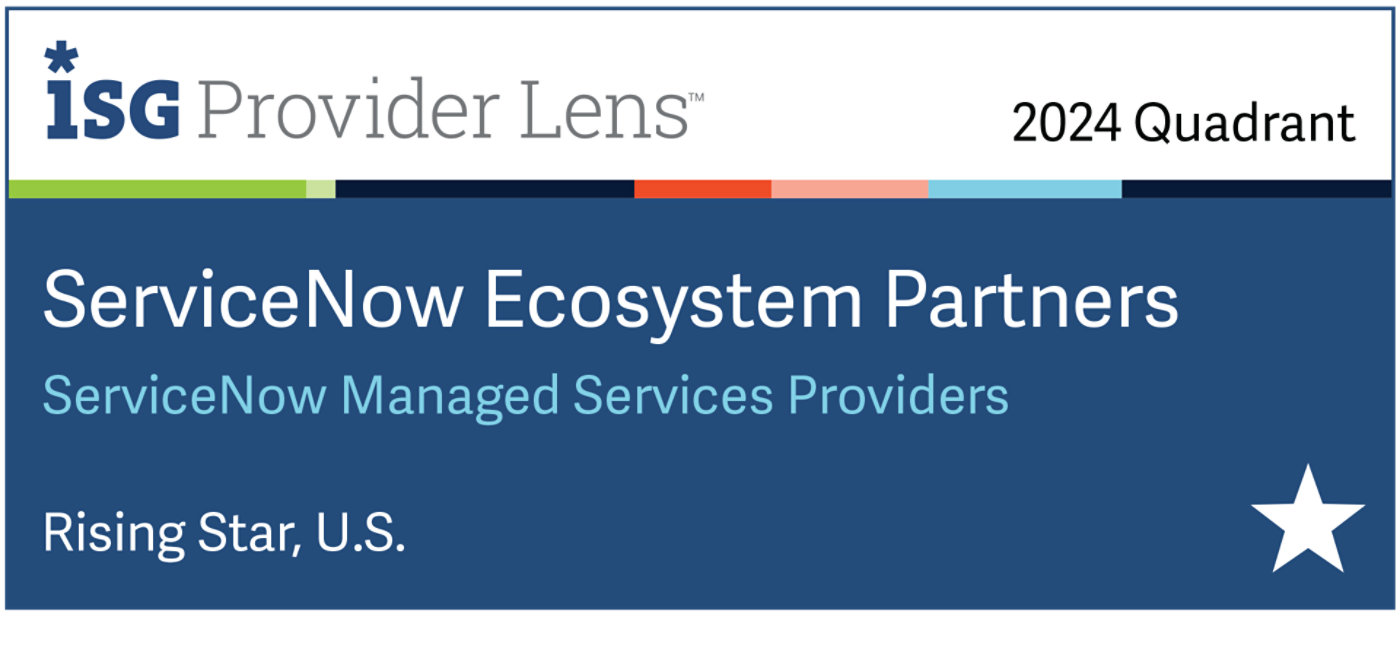 ISG Provider Lens™

2024 Quadrant

ServiceNow Ecosystem Partners

ServiceNow Managed Services Providers

Rising Star, U.S.