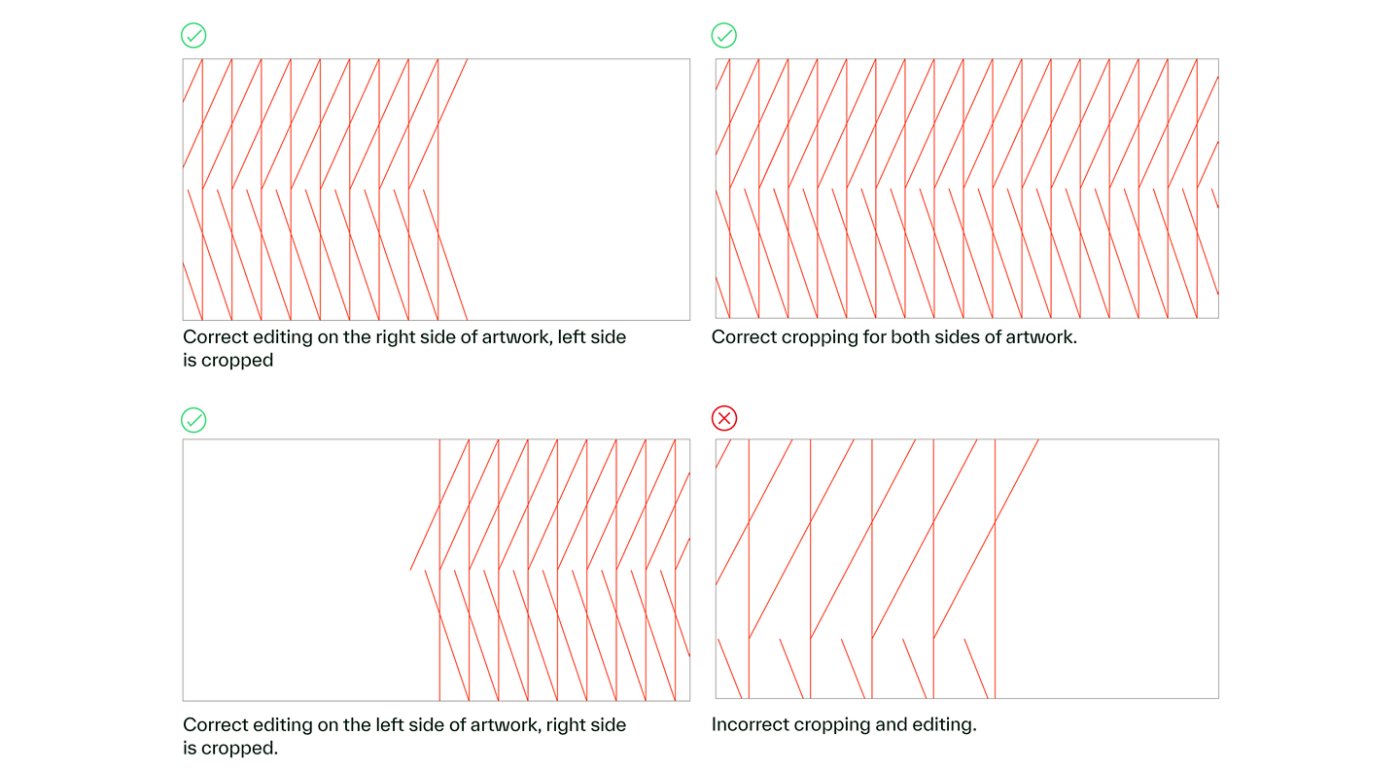 Correct editing on the right side of artwork, left side is cropped

Correct cropping for both sides of artwork.

Correct editing on the left side of artwork, right side is cropped.

Incorrect cropping and editing.